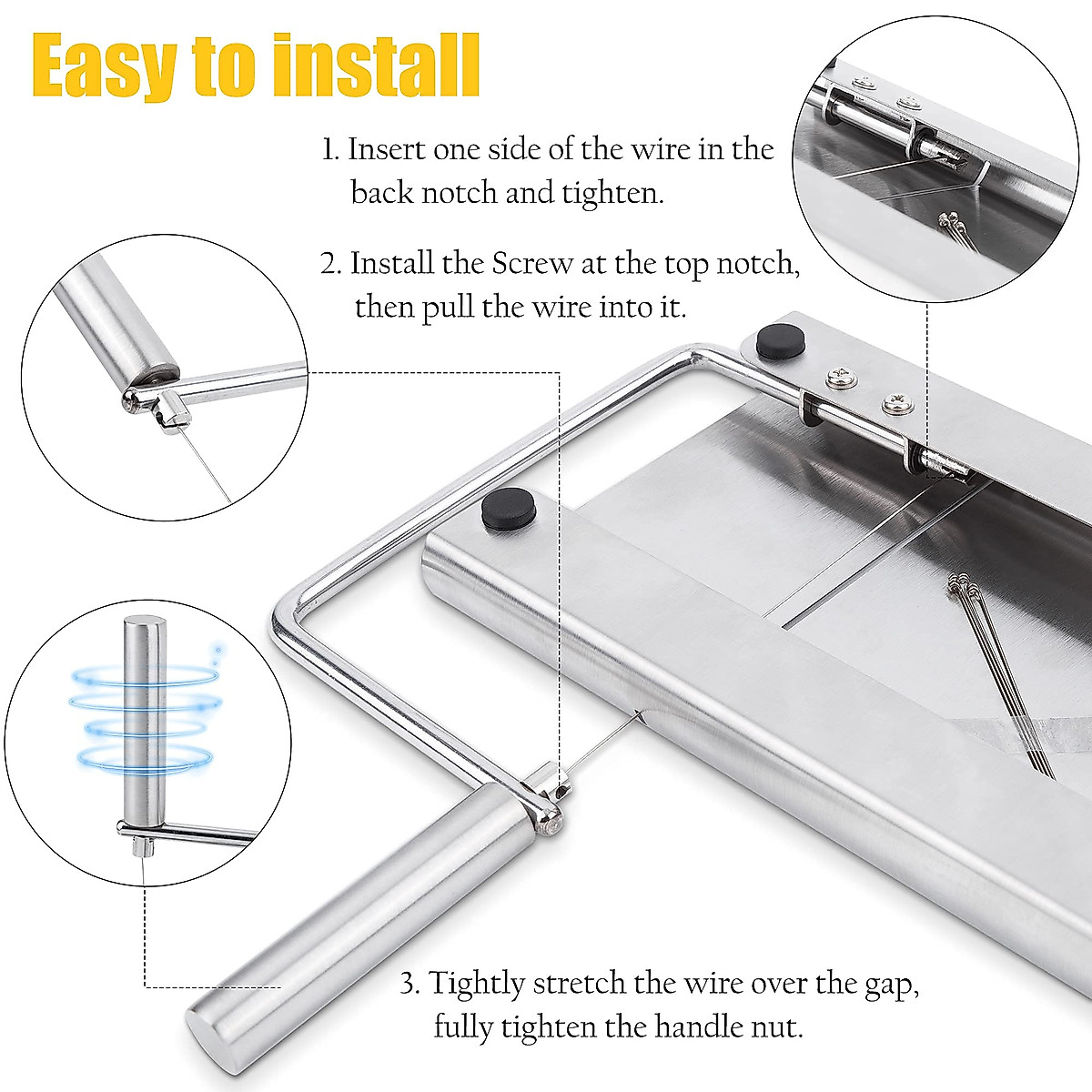 Easy to install

1. Insert one side of the wire in the back notch and tighten.

2. Install the Screw at the top notch, then pull the wire into it.

3. Tightly stretch the wire over the gap, fully tighten the handle nut.