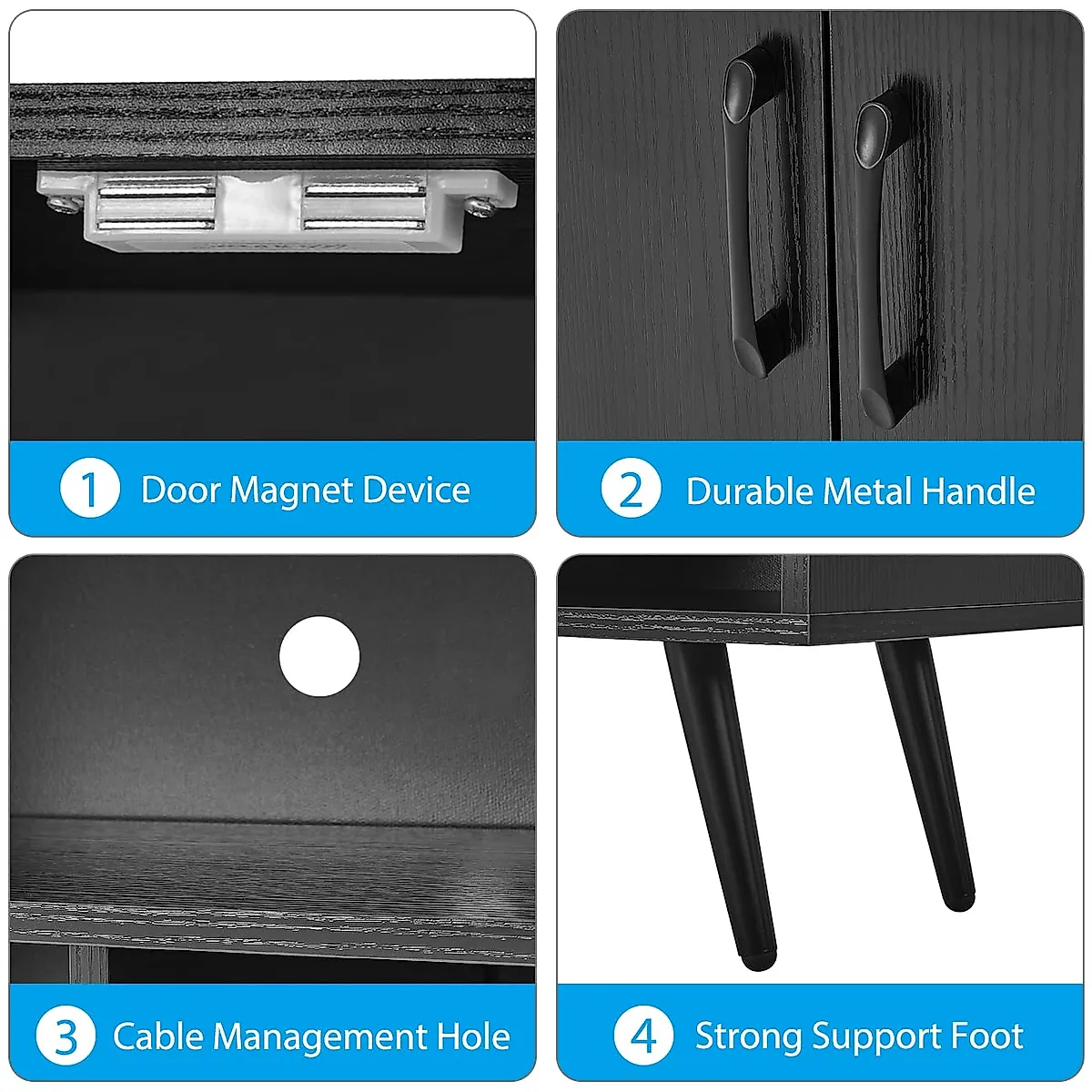 1 Door Magnet Device

2 Durable Metal Handle

3 Cable Management Hole

4 Strong Support Foot