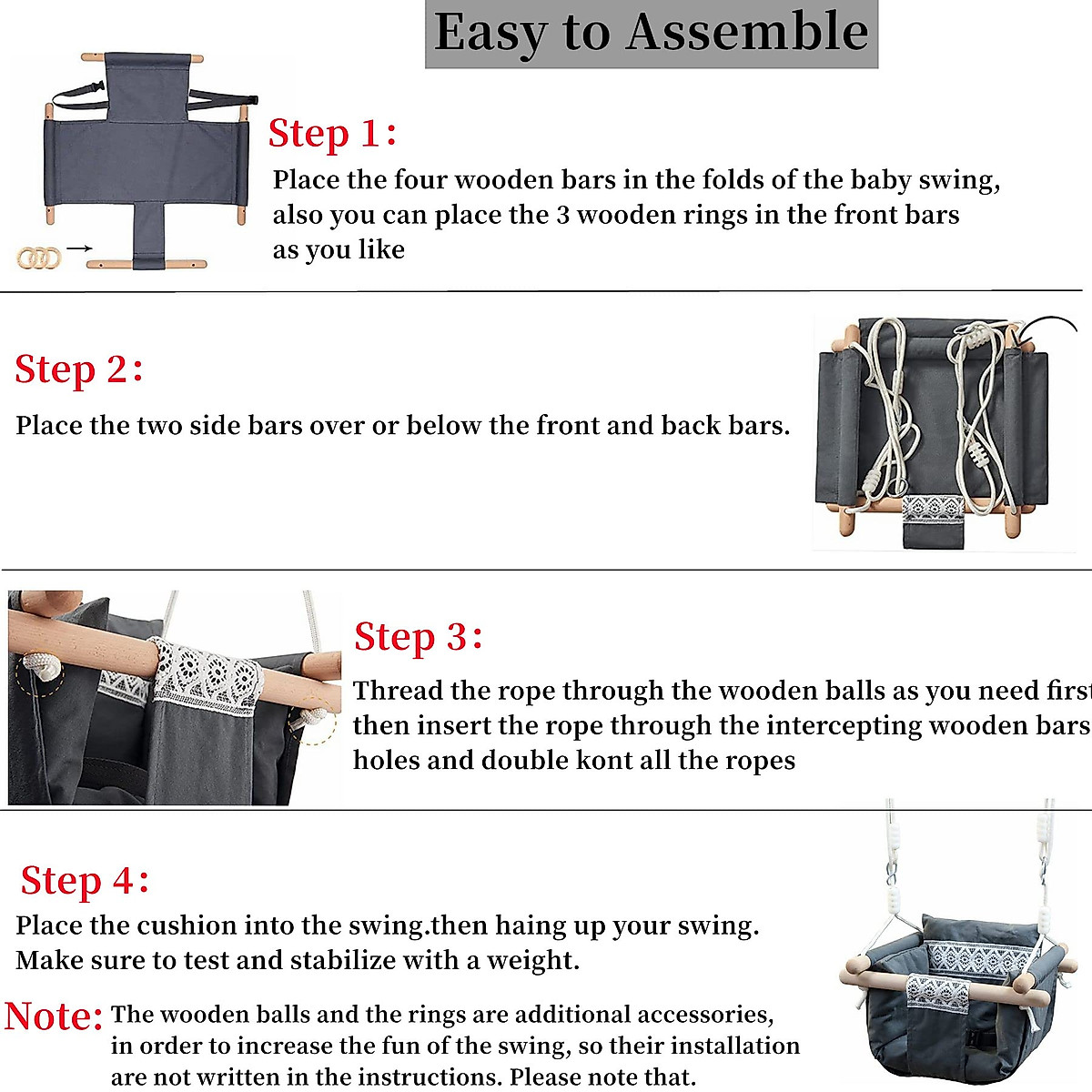 Easy to Assemble

Step 1:
Place the four wooden bars in the folds of the baby swing, also you can place the 3 wooden rings in the front bars as you like

Step 2:
Place the two side bars over or below the front and back bars.

Step 3:
Thread the rope through the wooden balls as you need first then insert the rope through the intercepting wooden bars holes and double kont all the ropes

Step 4:
Place the cushion into the swing.then haing up your swing. Make sure to test and stabilize with a weight.

Note: The wooden balls and the rings are additional accessories, in order to increase the fun of the swing, so their installation are not written in the instructions. Please note that.