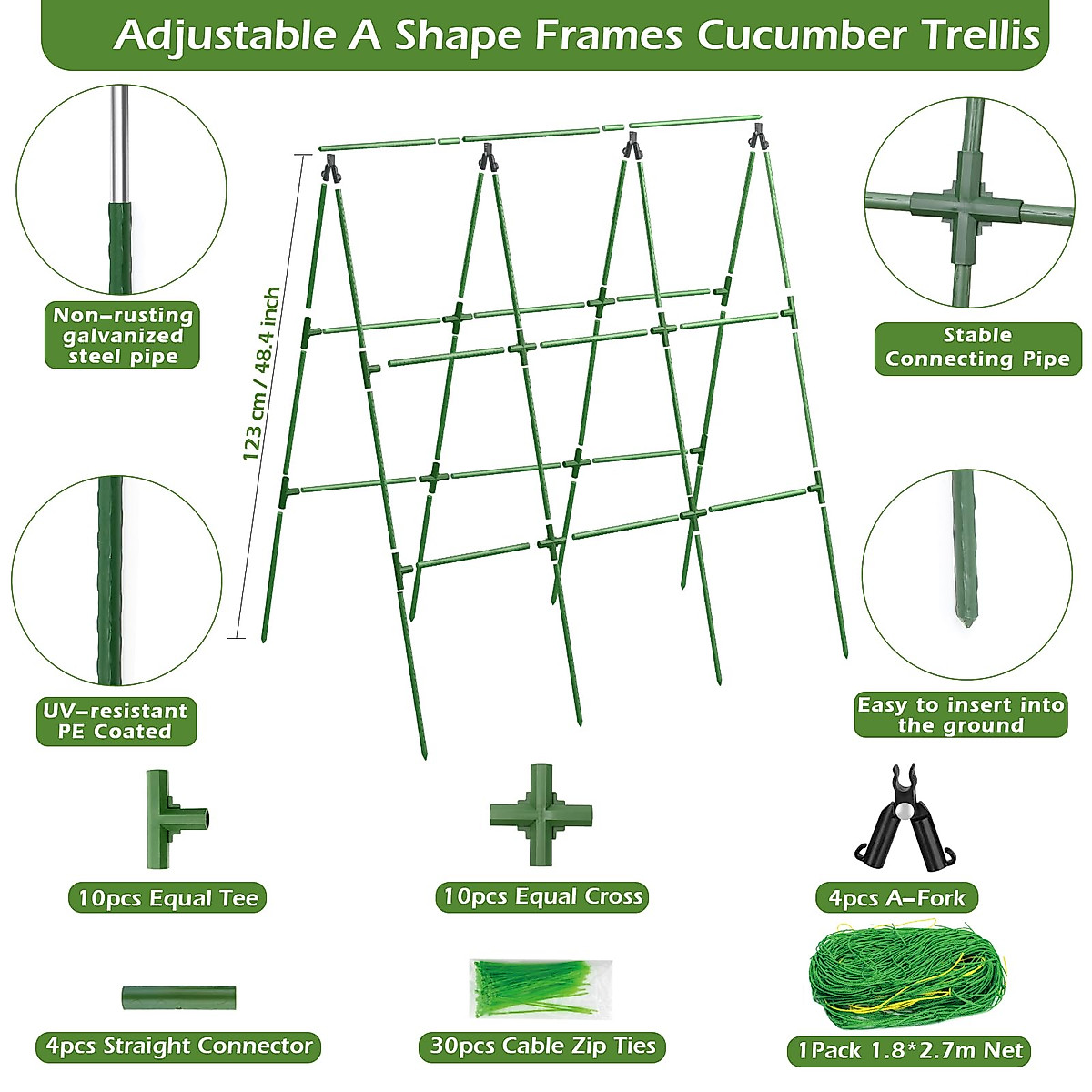 Adjustable A Shape Frames Cucumber Trellis

Non-rusting galvanized steel pipe

123 cm / 48.4 inch

Stable Connecting Pipe

UV-resistant PE Coated

Easy to insert into the ground

10pcs Equal Tee

10pcs Equal Cross

4pcs A-Fork

4pcs Straight Connector

30pcs Cable Zip Ties

1Pack 1.8*2.7m Net