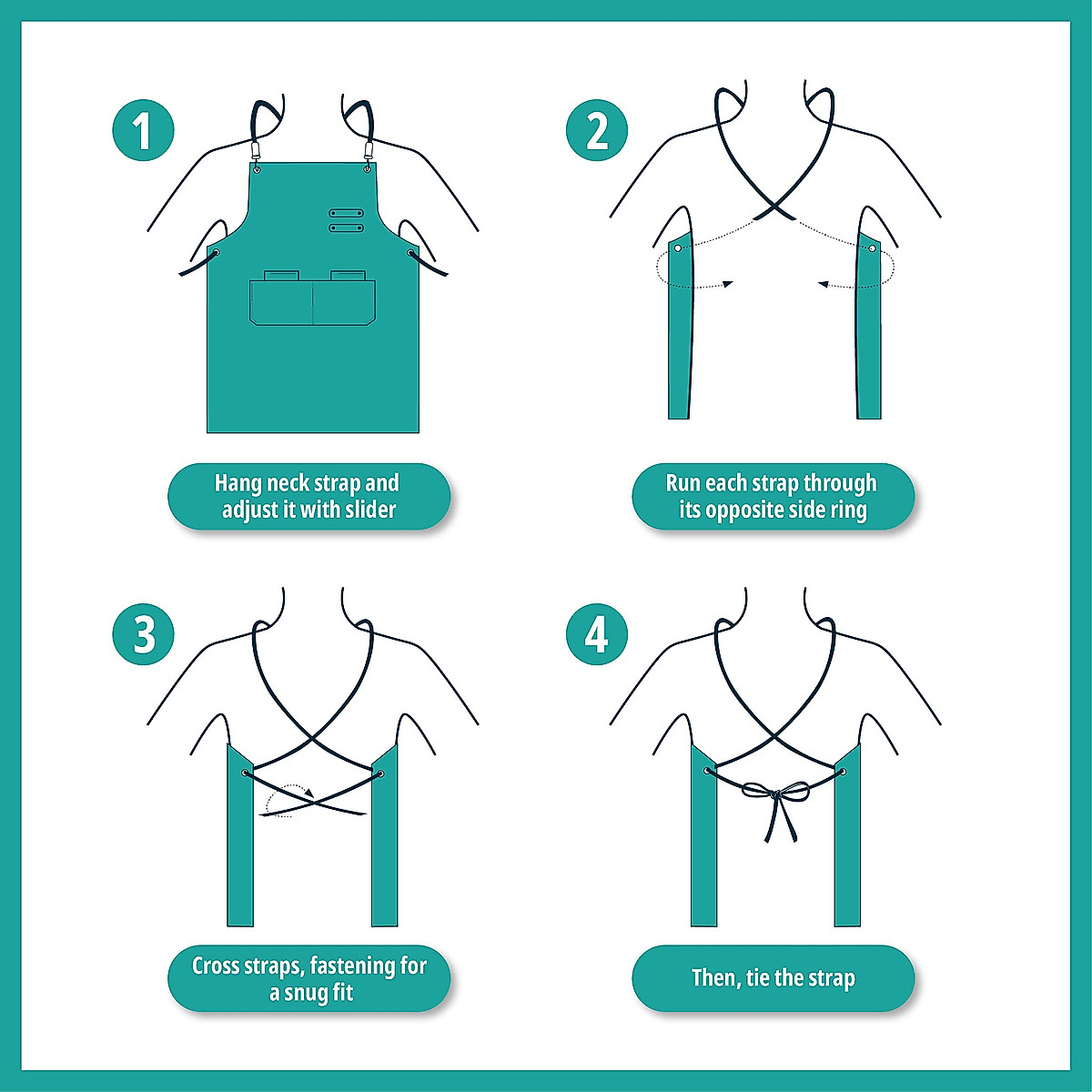 1

Hang neck strap and adjust it with slider

2

Run each strap through its opposite side ring

3

Cross straps, fastening for a snug fit

4

Then, tie the strap