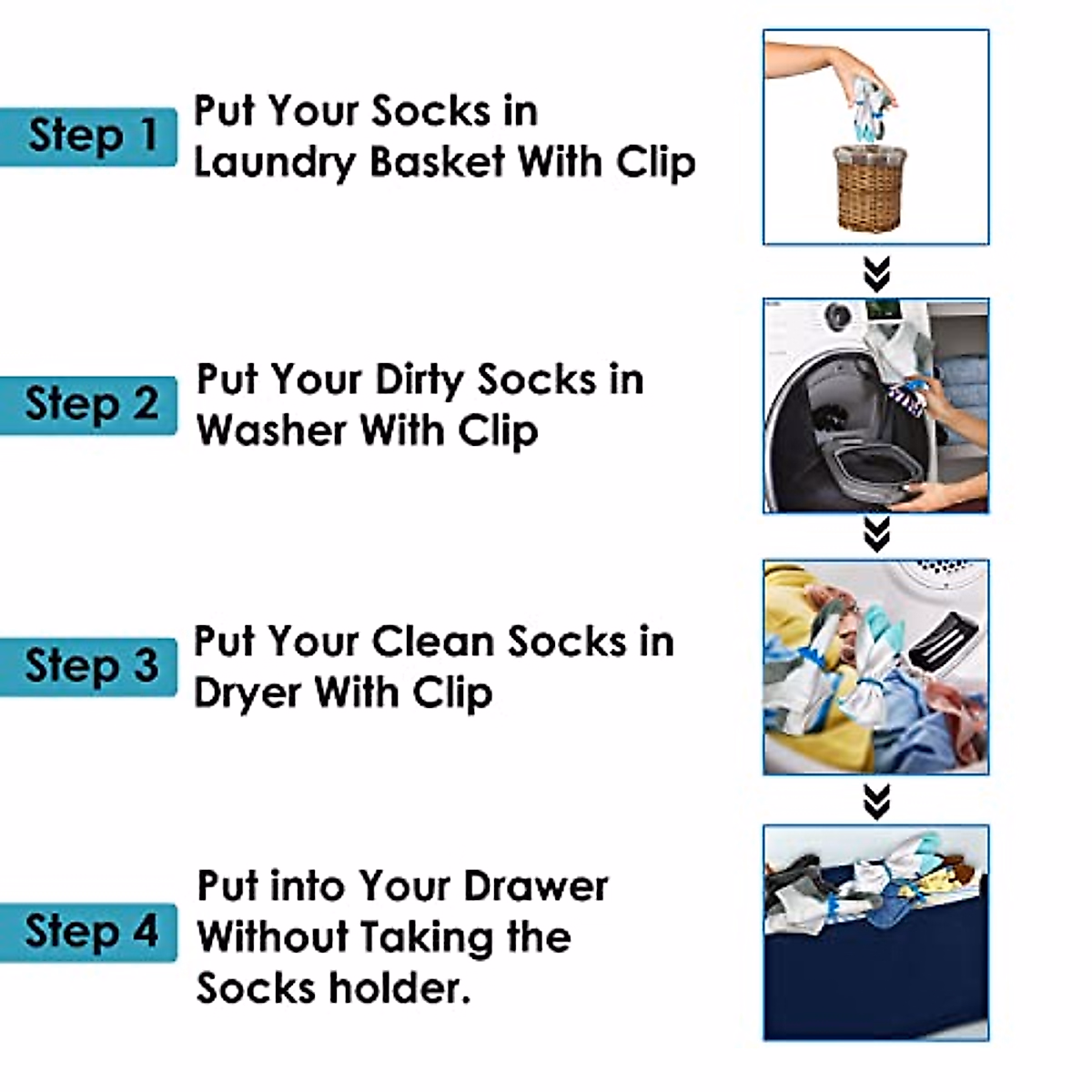 Step 1
Put Your Socks in Laundry Basket With Clip

Step 2
Put Your Dirty Socks in Washer With Clip

Step 3
Put Your Clean Socks in Dryer With Clip

Step 4
Put into Your Drawer Without Taking the Socks holder.