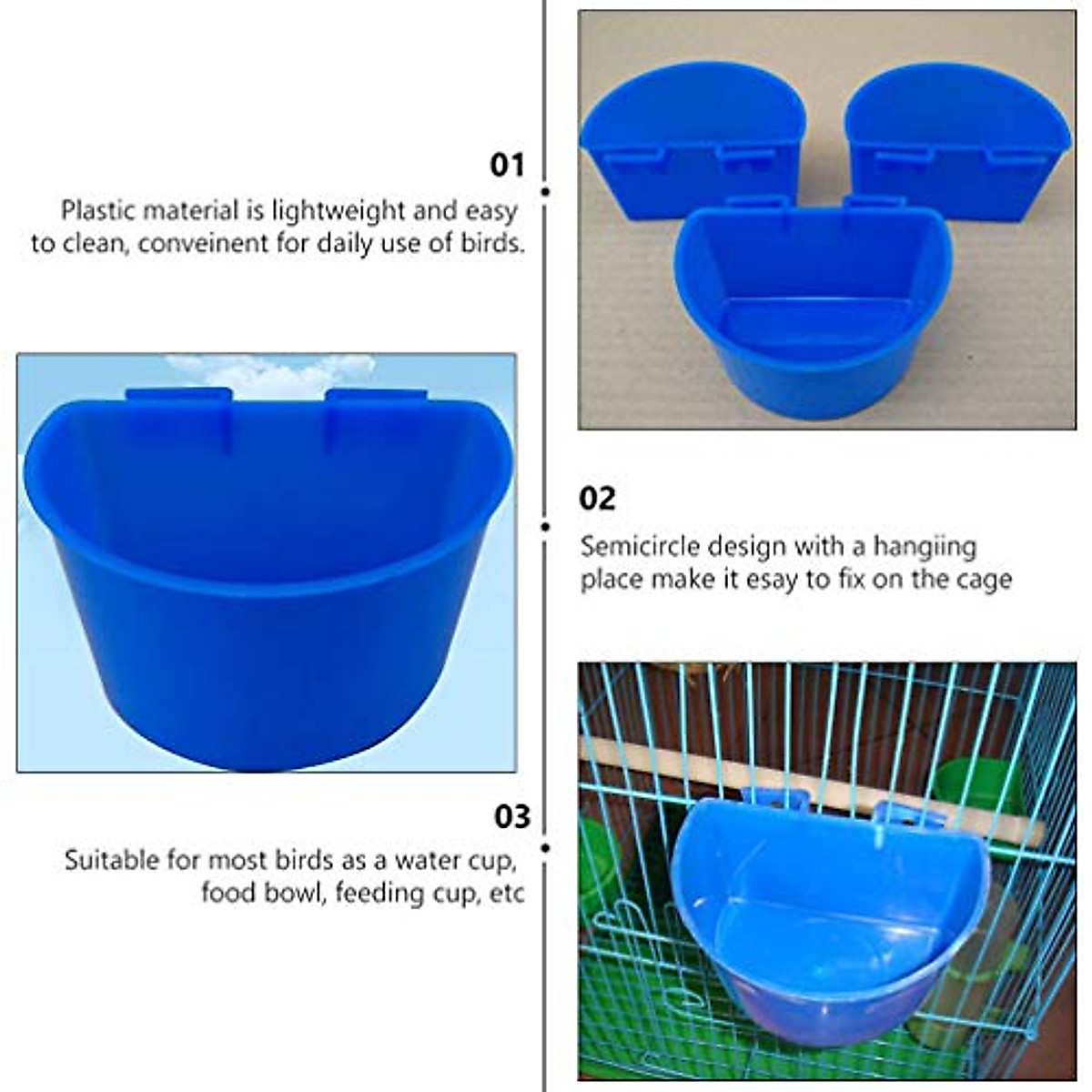 01

Plastic material is lightweight and easy to clean, conveinent for daily use of birds.

02

Semicircle design with a hangiing place make it esay to fix on the cage

03

Suitable for most birds as a water cup, food bowl, feeding cup, etc