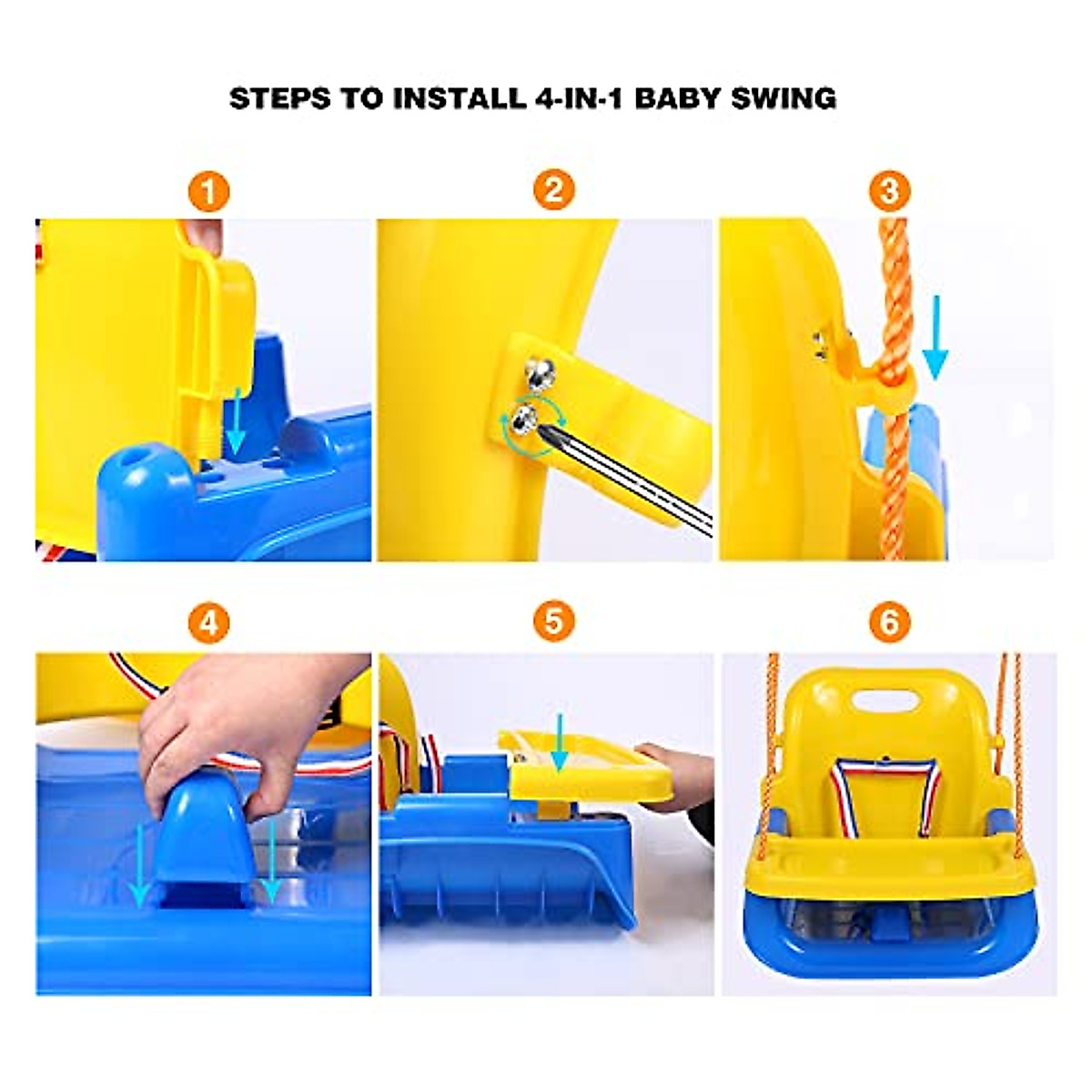 STEPS TO INSTALL 4-IN-1 BABY SWING

1

2

3

4

5

6