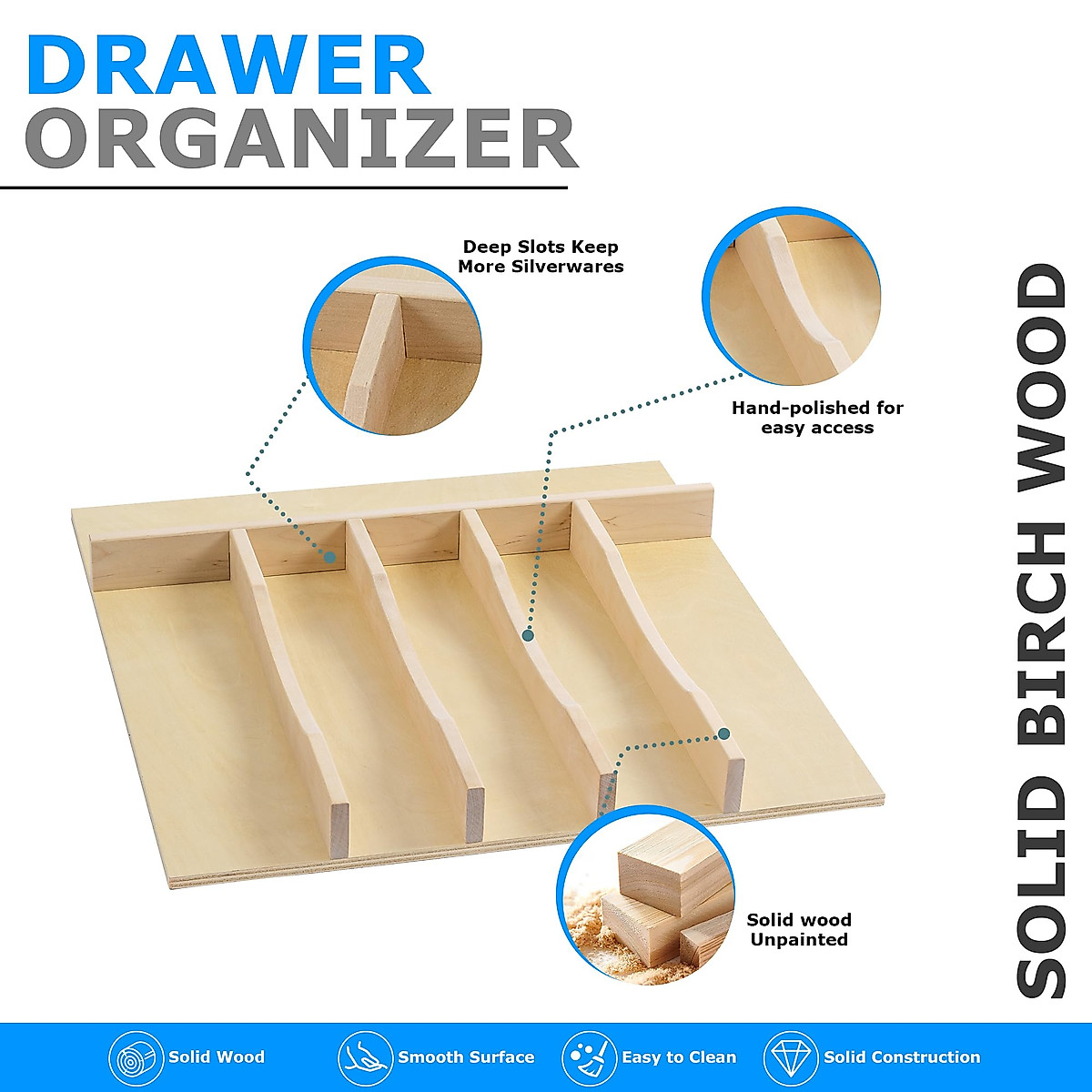 DRAWER
ORGANIZER

Deep Slots Keep More Silverwares

Hand-polished for easy access

Solid wood Unpainted

SOLID BIRCH WOOD

Solid Wood
Smooth Surface
Easy to Clean
Solid Construction