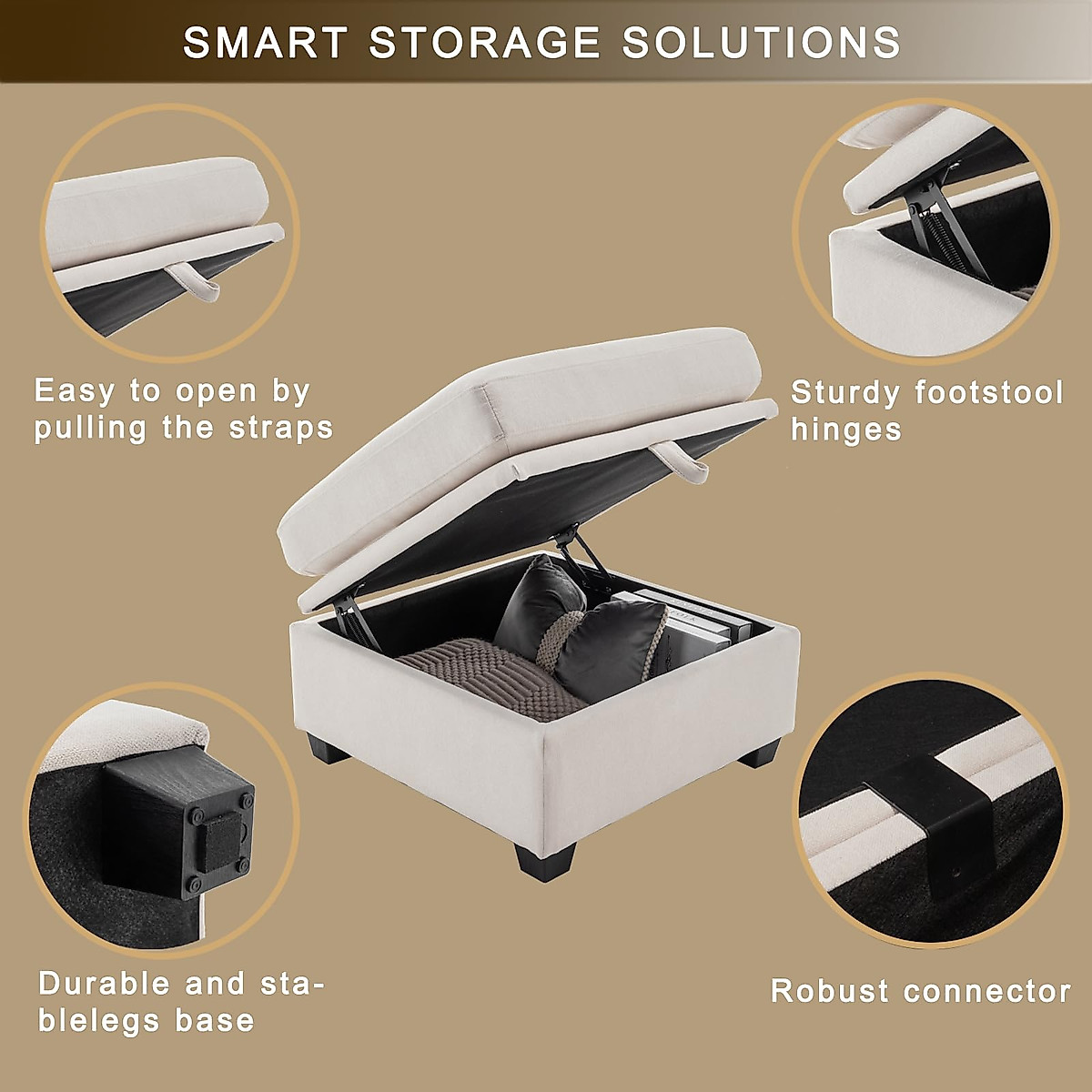 SMART STORAGE SOLUTIONS

Easy to open by pulling the straps

Sturdy footstool hinges

Durable and stablelegs base

Robust connector