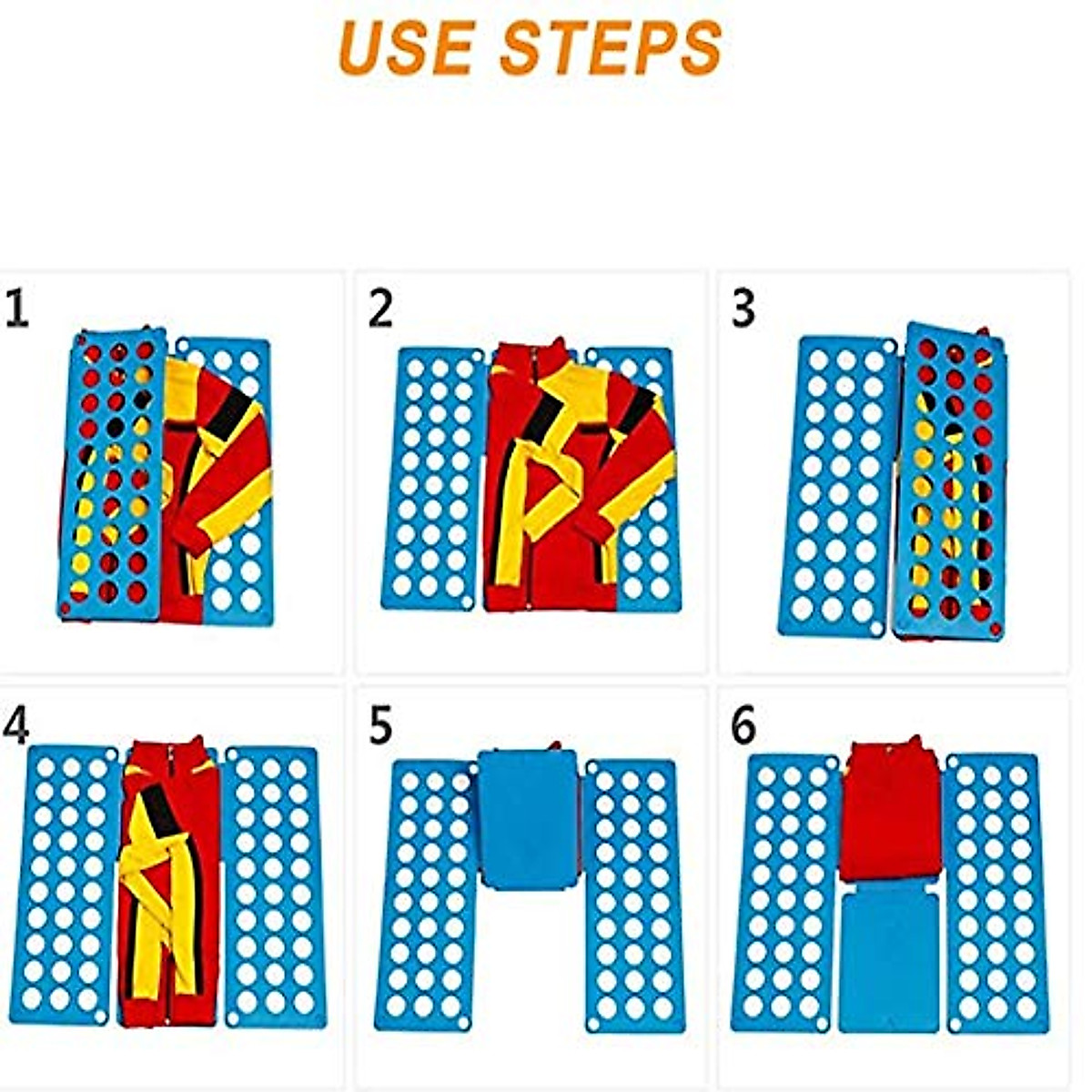 USE STEPS

1

2

3

4

5

6