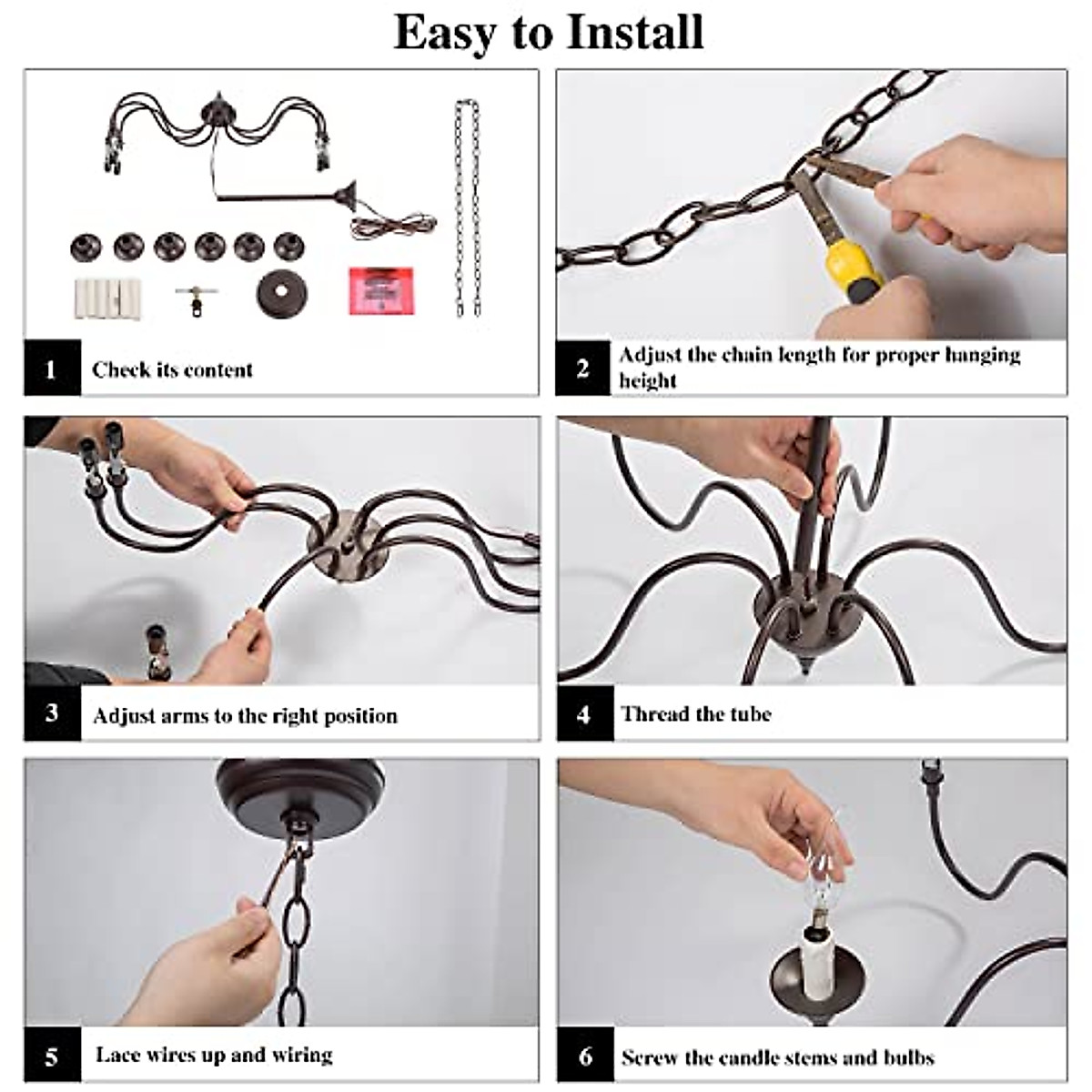 Easy to Install

1 Check its content

2 Adjust the chain length for proper hanging height

3 Adjust arms to the right position

4 Thread the tube

5 Lace wires up and wiring

6 Screw the candle stems and bulbs