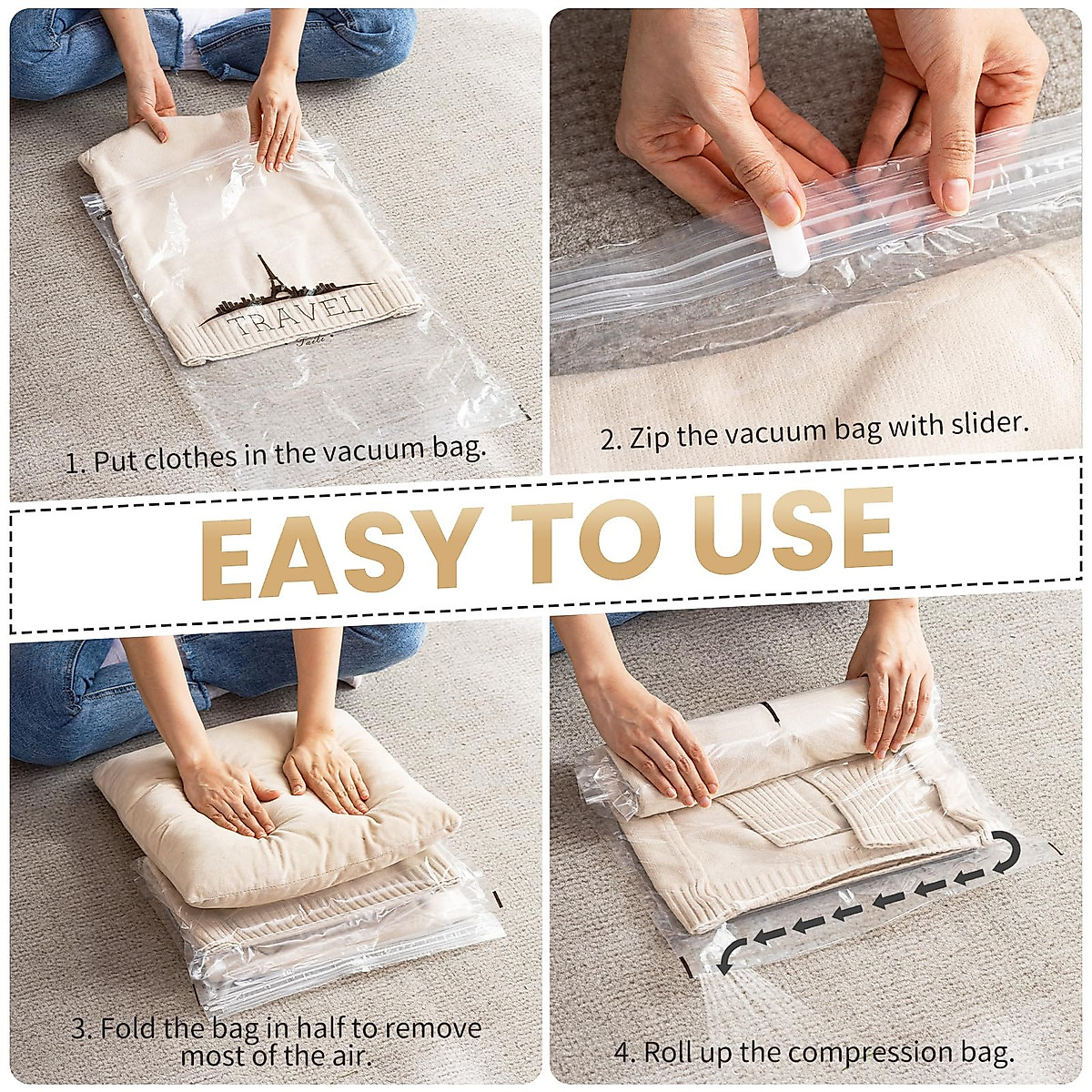 TRAVEL

1. Put clothes in the vacuum bag.

2. Zip the vacuum bag with slider.

EASY TO USE

3. Fold the bag in half to remove most of the air.

4. Roll up the compression bag.