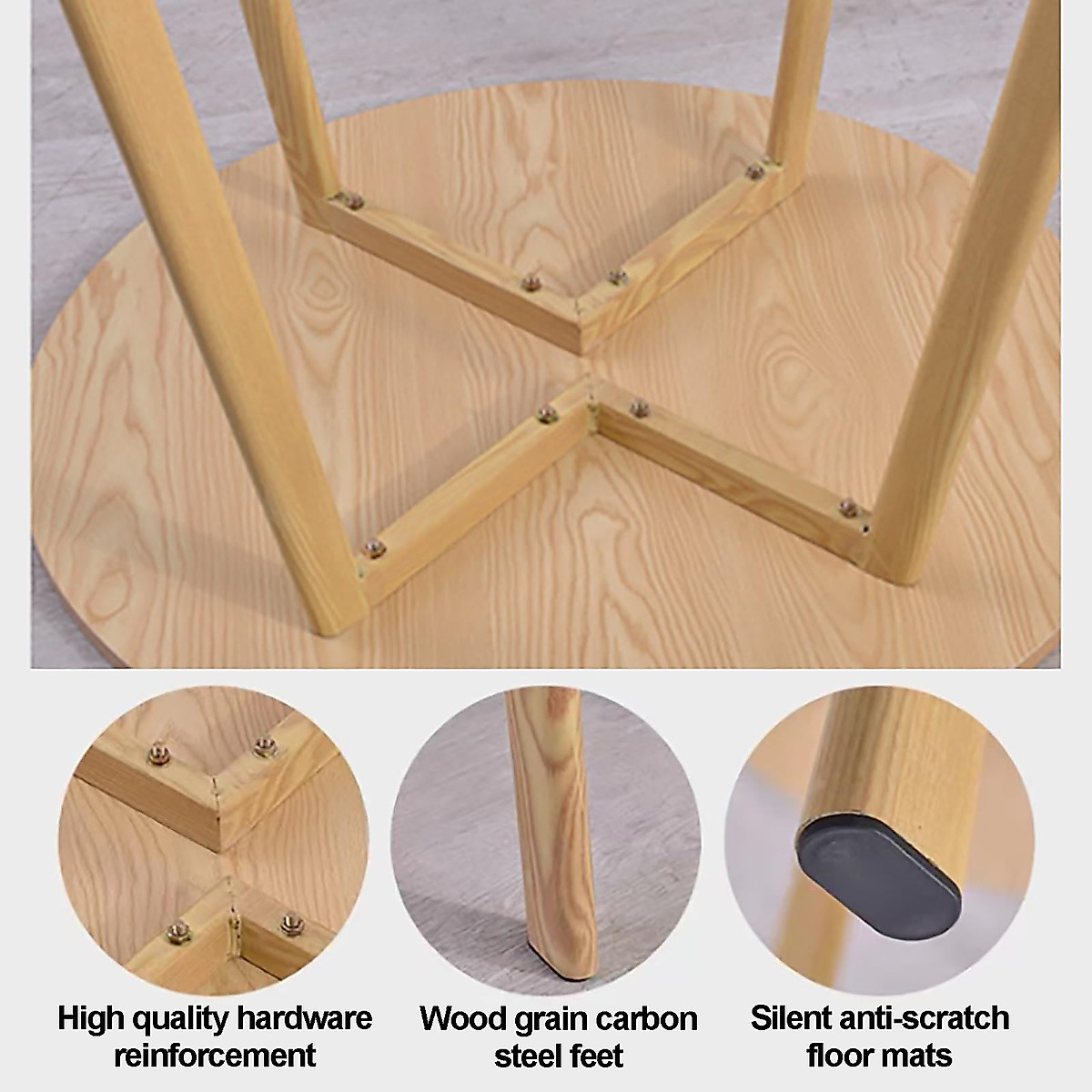 High quality hardware reinforcement

Wood grain carbon steel feet

Silent anti-scratch floor mats