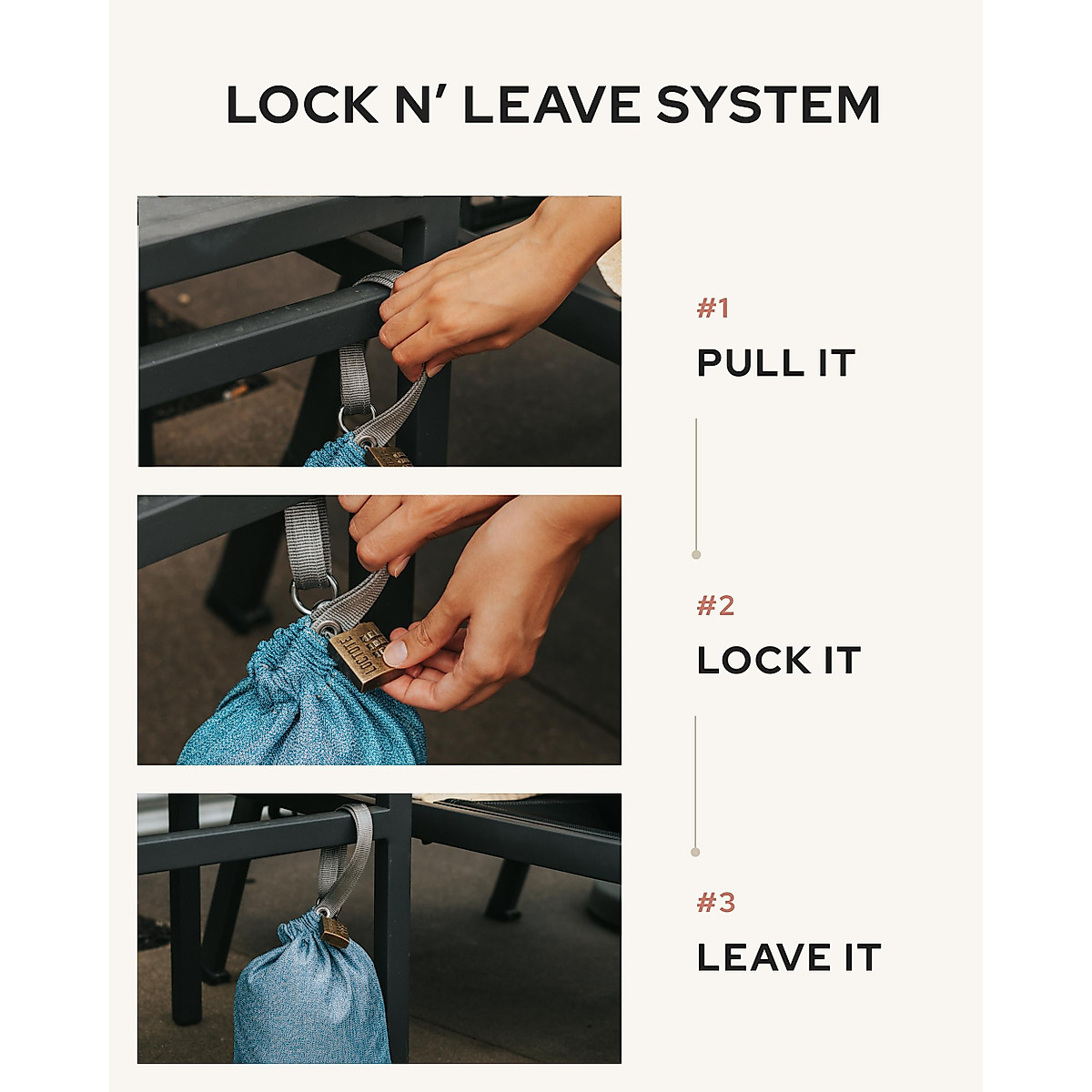 LOCK N' LEAVE SYSTEM

#1
PULL IT

#2
LOCK IT

#3
LEAVE IT