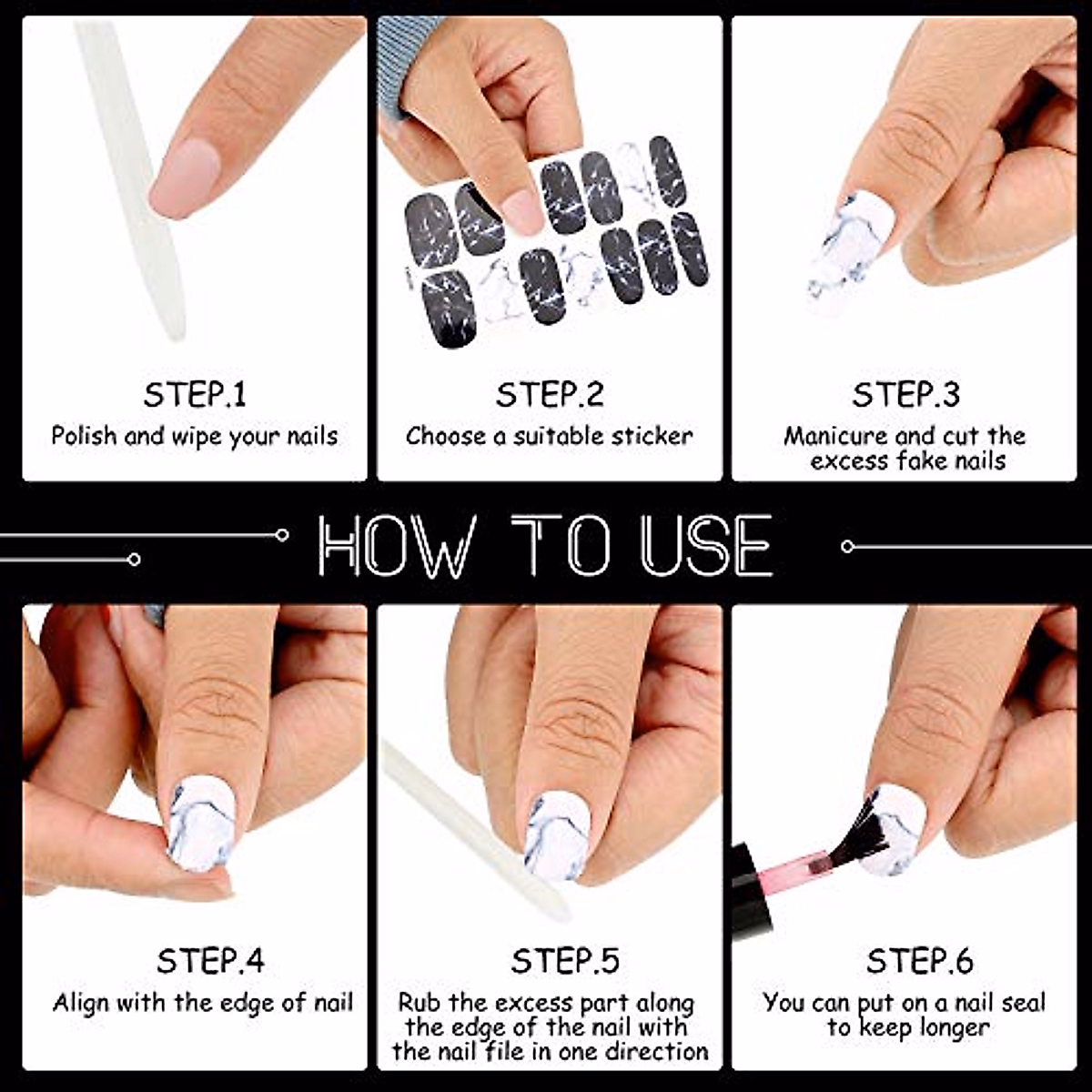 STEP.1
Polish and wipe your nails

STEP.2
Choose a suitable sticker

STEP.3
Manicure and cut the excess fake nails

HOW TO USE

STEP.4
Align with the edge of nail

STEP.5
Rub the excess part along the edge of the nail with the nail file in one direction

STEP.6
You can put on a nail seal to keep longer