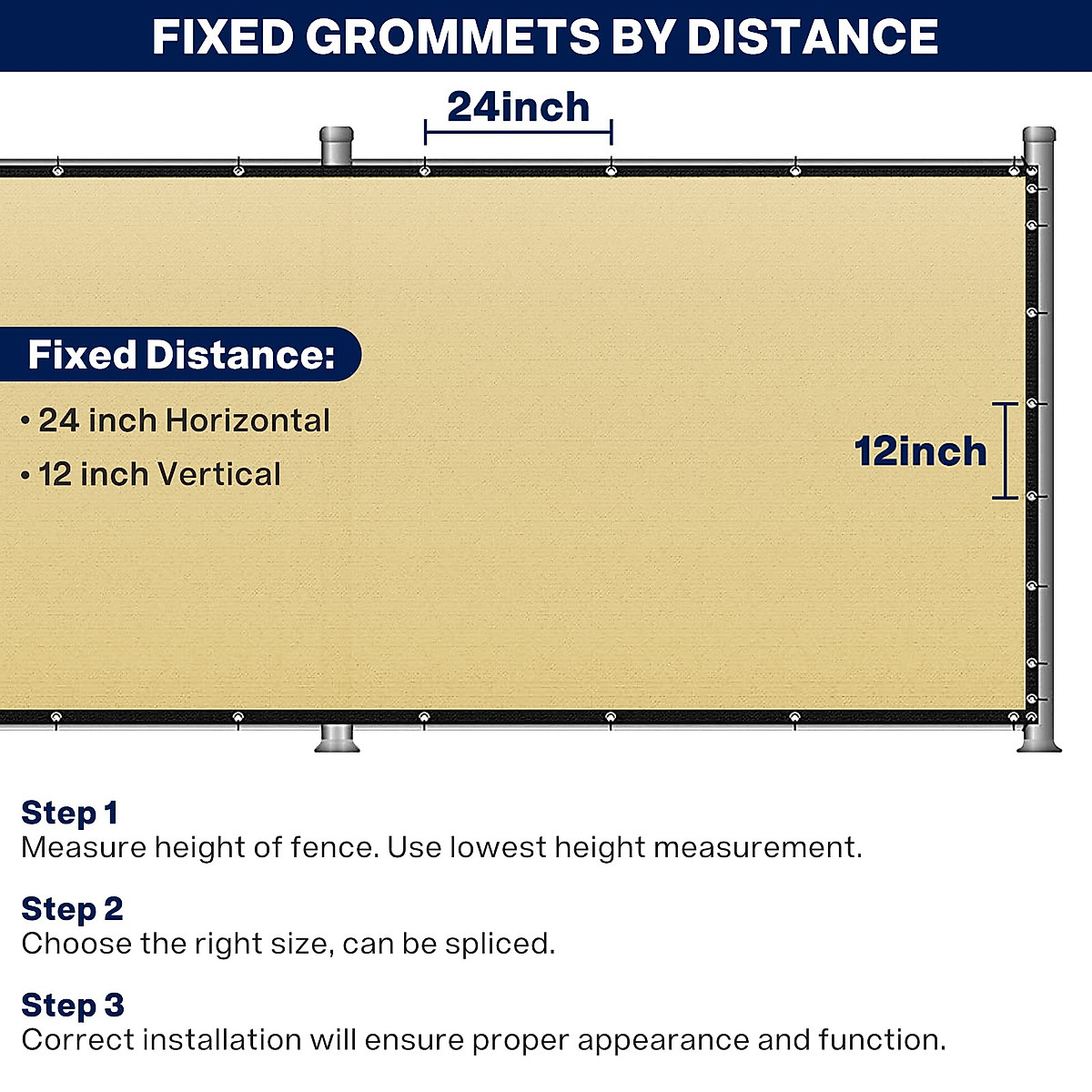 FIXED GROMMETS BY DISTANCE

24inch

Fixed Distance:

• 24 inch Horizontal

• 12 inch Vertical

12inch

Step 1
Measure height of fence. Use lowest height measurement.

Step 2
Choose the right size, can be spliced.

Step 3
Correct installation will ensure proper appearance and function.