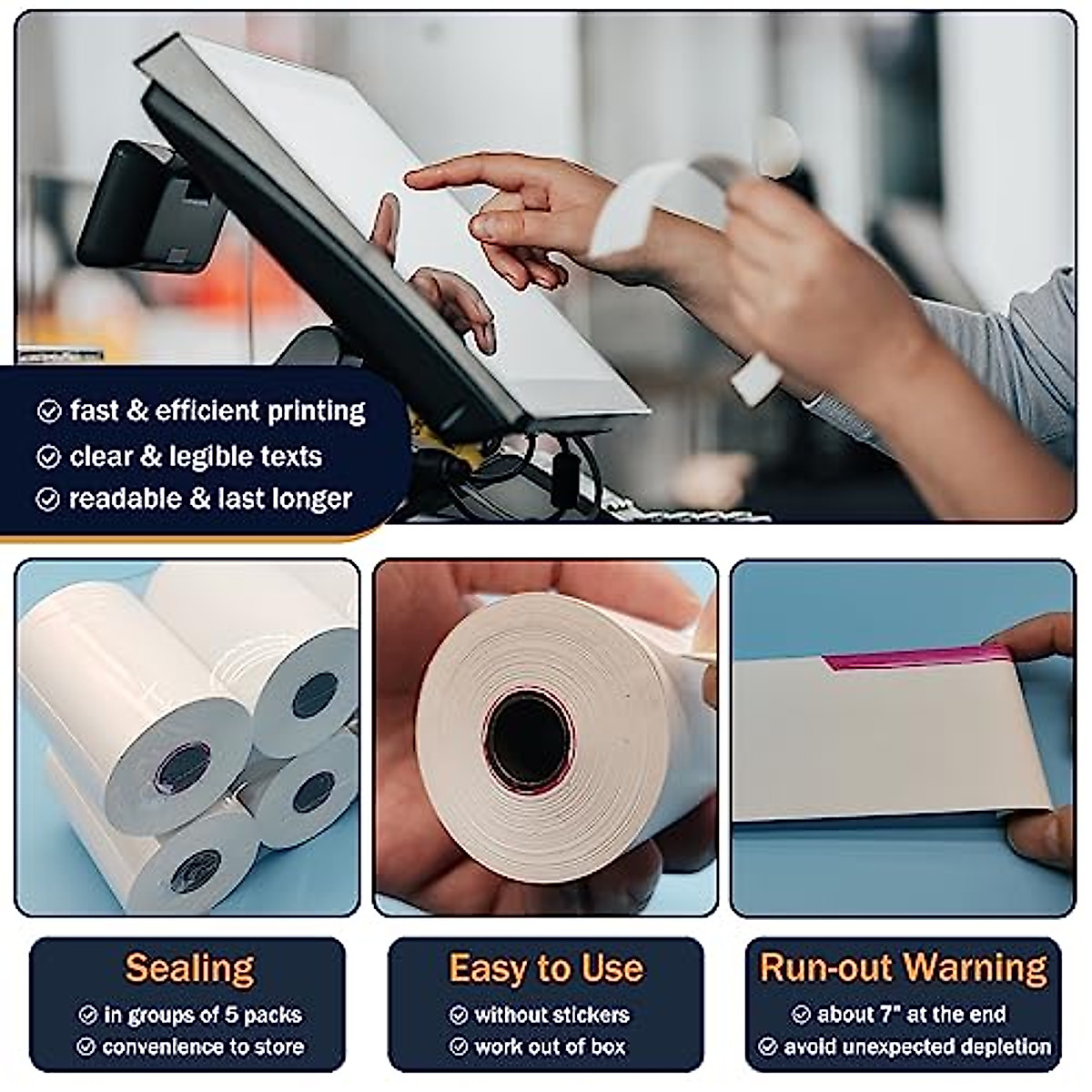 fast & efficient printing
clear & legible texts
readable & last longer

Sealing
in groups of 5 packs
convenience to store

Easy to Use
without stickers
work out of box

Run-out Warning
about 7" at the end
avoid unexpected depletion