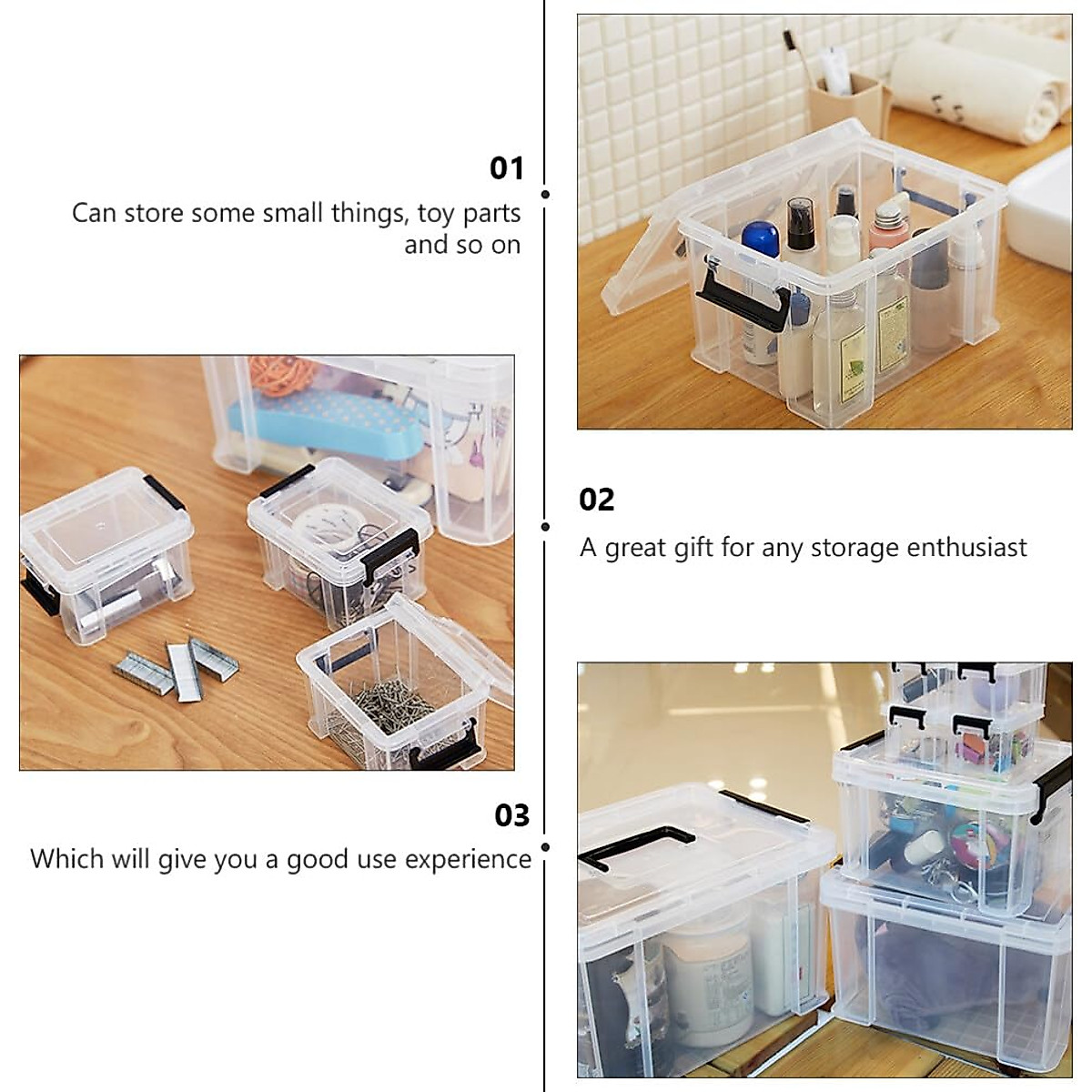 01
Can store some small things, toy parts and so on

02
A great gift for any storage enthusiast

03
Which will give you a good use experience