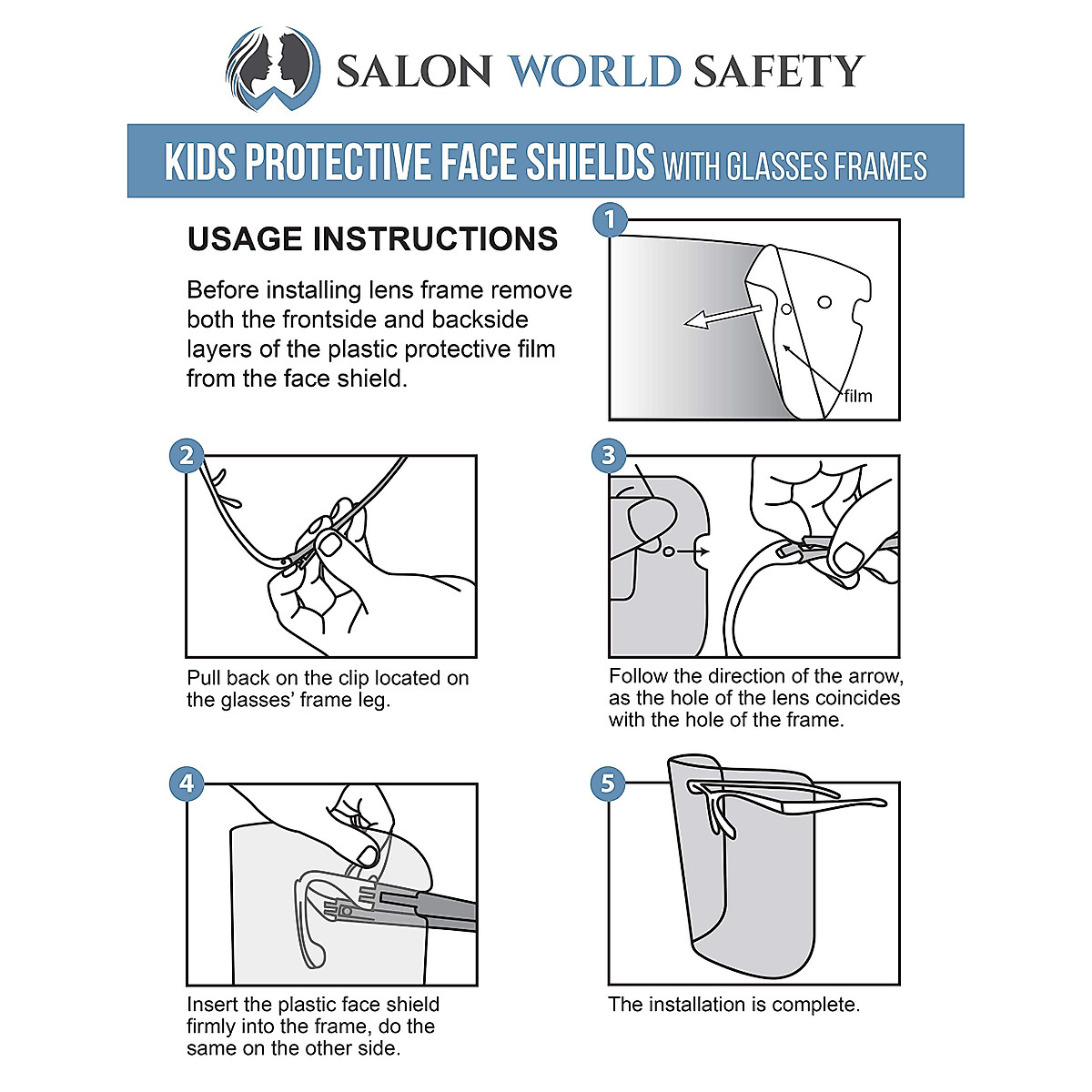 SALON WORLD SAFETY

KIDS PROTECTIVE FACE SHIELDS WITH GLASSES FRAMES

USAGE INSTRUCTIONS

Before installing lens frame remove both the frontside and backside layers of the plastic protective film from the face shield.

1

film

2

Pull back on the clip located on the glasses' frame leg.

3

Follow the direction of the arrow, as the hole of the lens coincides with the hole of the frame.

4

Insert the plastic face shield firmly into the frame, do the same on the other side.

5

The installation is complete.