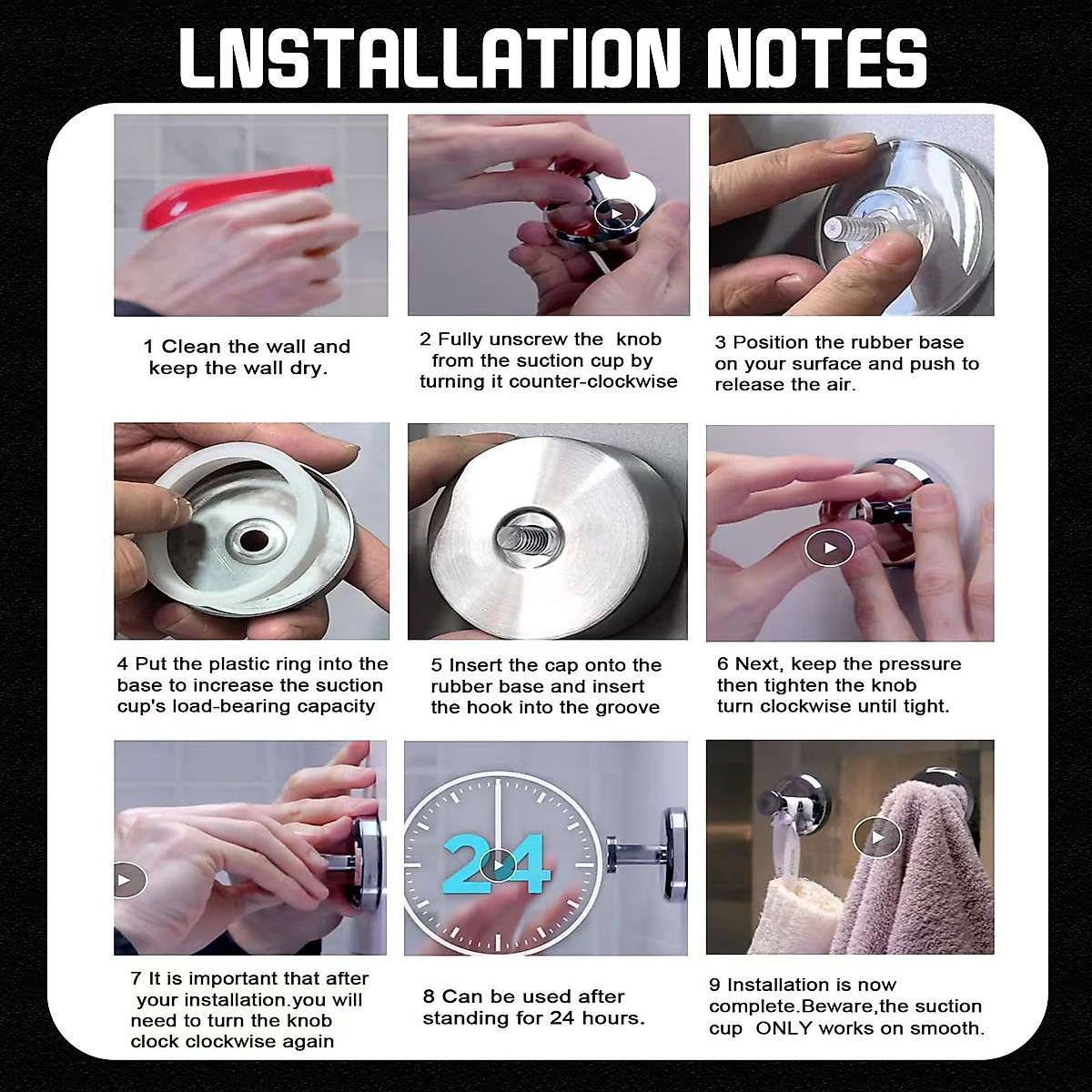 LNSTALLATION NOTES

1 Clean the wall and keep the wall dry.

2 Fully unscrew the knob from the suction cup by turning it counter-clockwise

3 Position the rubber base on your surface and push to release the air.

4 Put the plastic ring into the base to increase the suction cup's load-bearing capacity

5 Insert the cap onto the rubber base and insert the hook into the groove

6 Next, keep the pressure then tighten the knob turn clockwise until tight.

7 It is important that after your installation.you will need to turn the knob clock clockwise again

24

8 Can be used after standing for 24 hours.

9 Installation is now complete.Beware,the suction cup ONLY works on smooth.