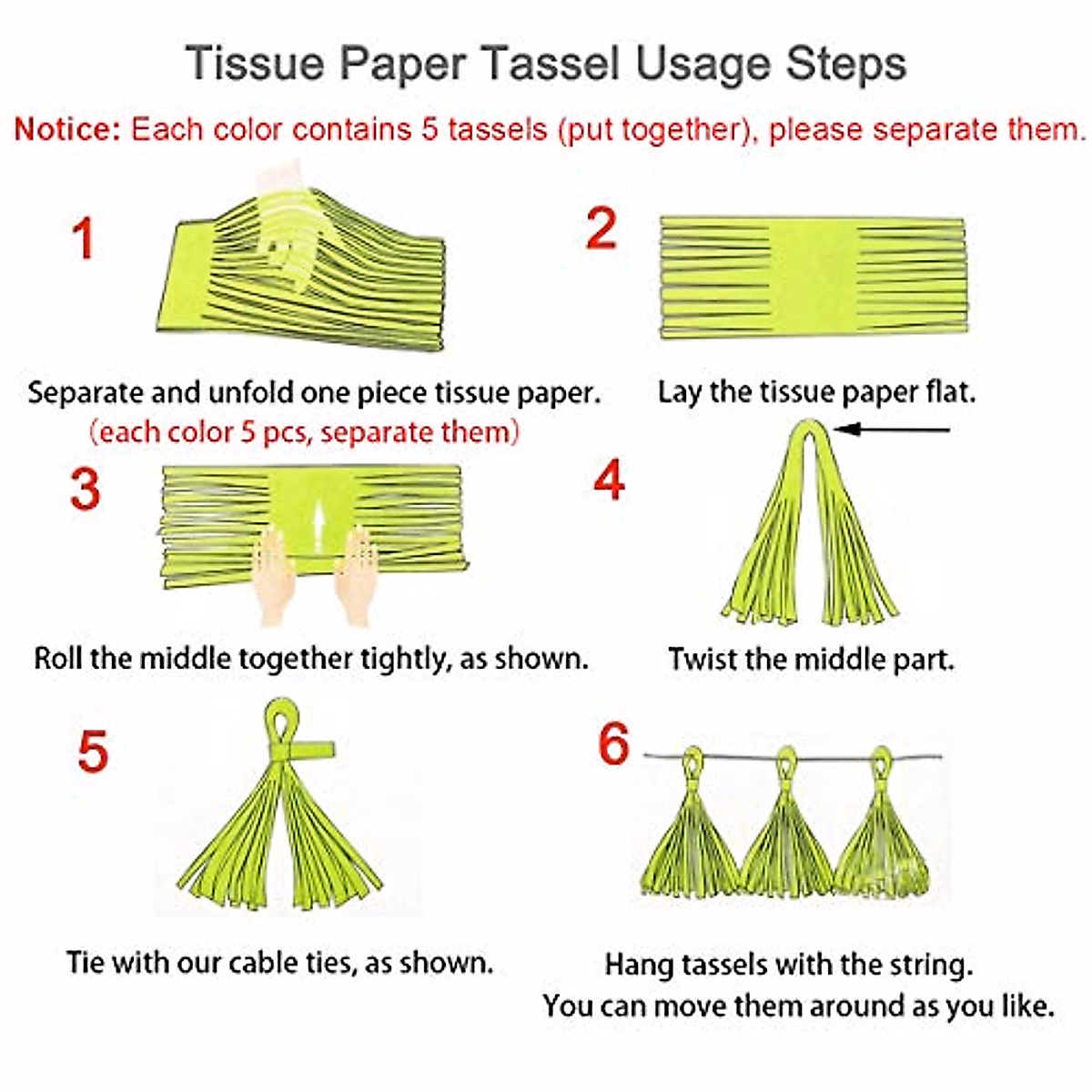 Tissue Paper Tassel Usage Steps

Notice: Each color contains 5 tassels (put together), please separate them.

1

Separate and unfold one piece tissue paper.
(each color 5 pcs, separate them)

2

Lay the tissue paper flat.

3

Roll the middle together tightly, as shown.

4

Twist the middle part.

5

Tie with our cable ties, as shown.

6

Hang tassels with the string.
You can move them around as you like.