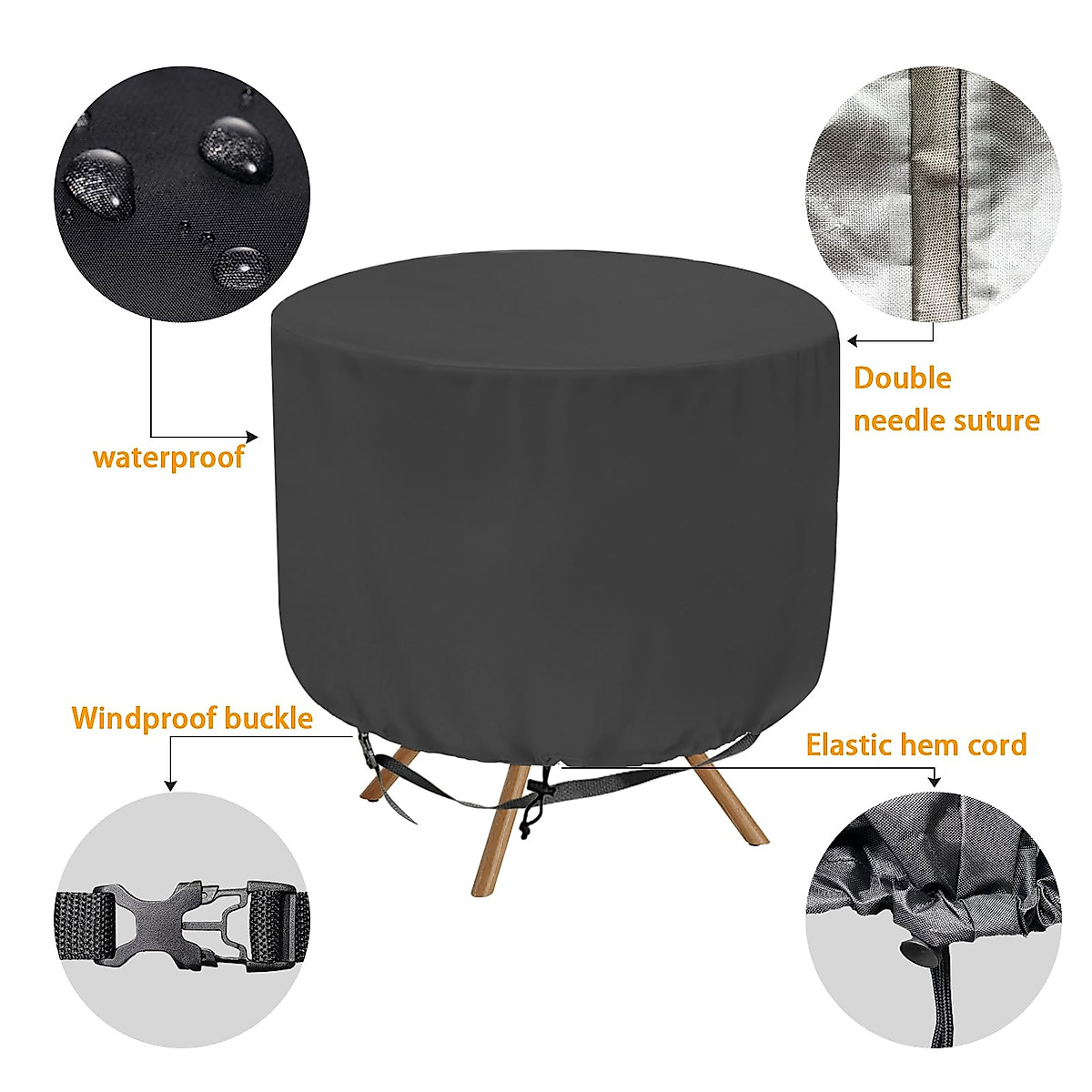 waterproof

Double needle suture

Windproof buckle

Elastic hem cord