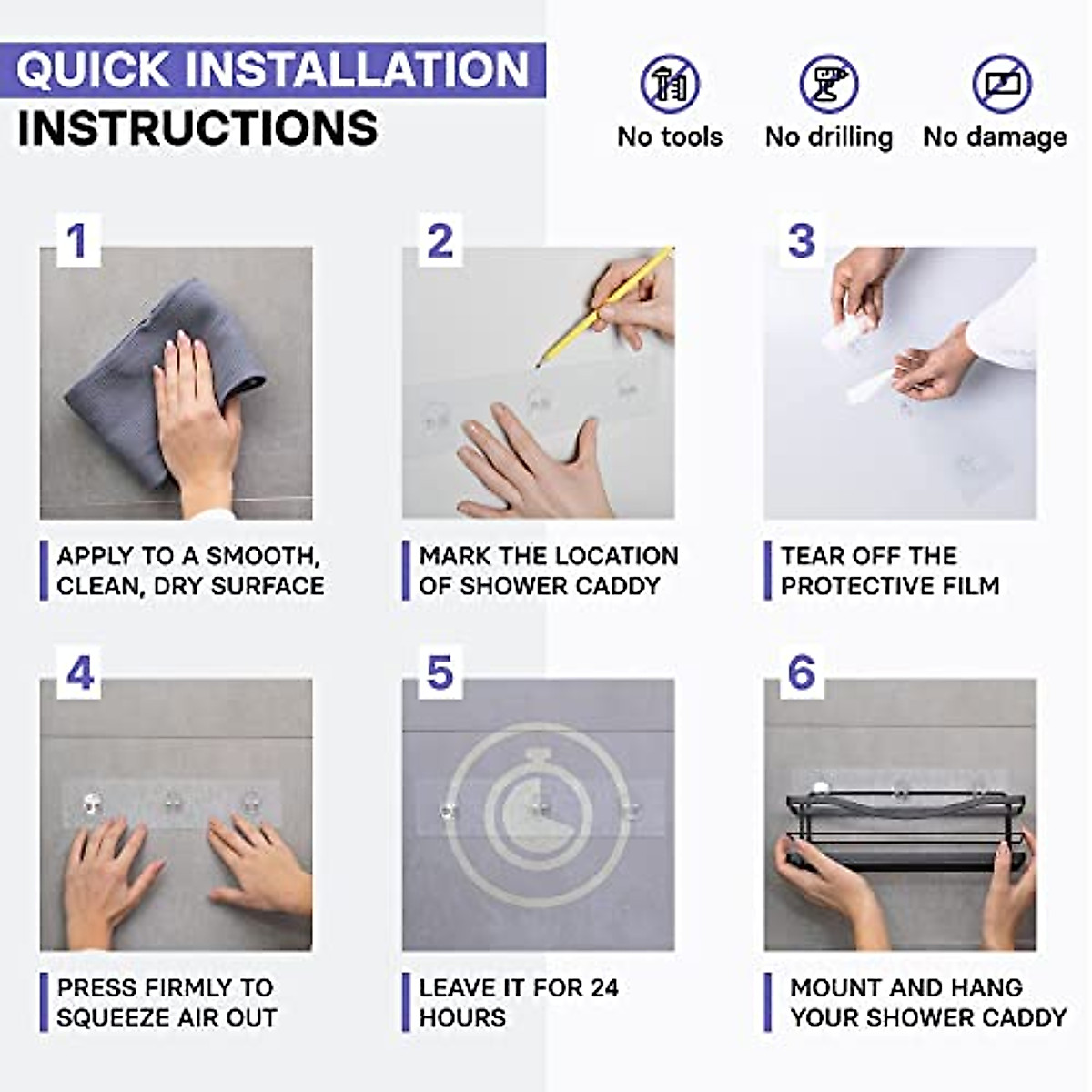 QUICK INSTALLATION
INSTRUCTIONS

No tools
No drilling
No damage

1
APPLY TO A SMOOTH, CLEAN, DRY SURFACE

2
MARK THE LOCATION OF SHOWER CADDY

3
TEAR OFF THE PROTECTIVE FILM

4
PRESS FIRMLY TO SQUEEZE AIR OUT

5
LEAVE IT FOR 24 HOURS

6
MOUNT AND HANG YOUR SHOWER CADDY