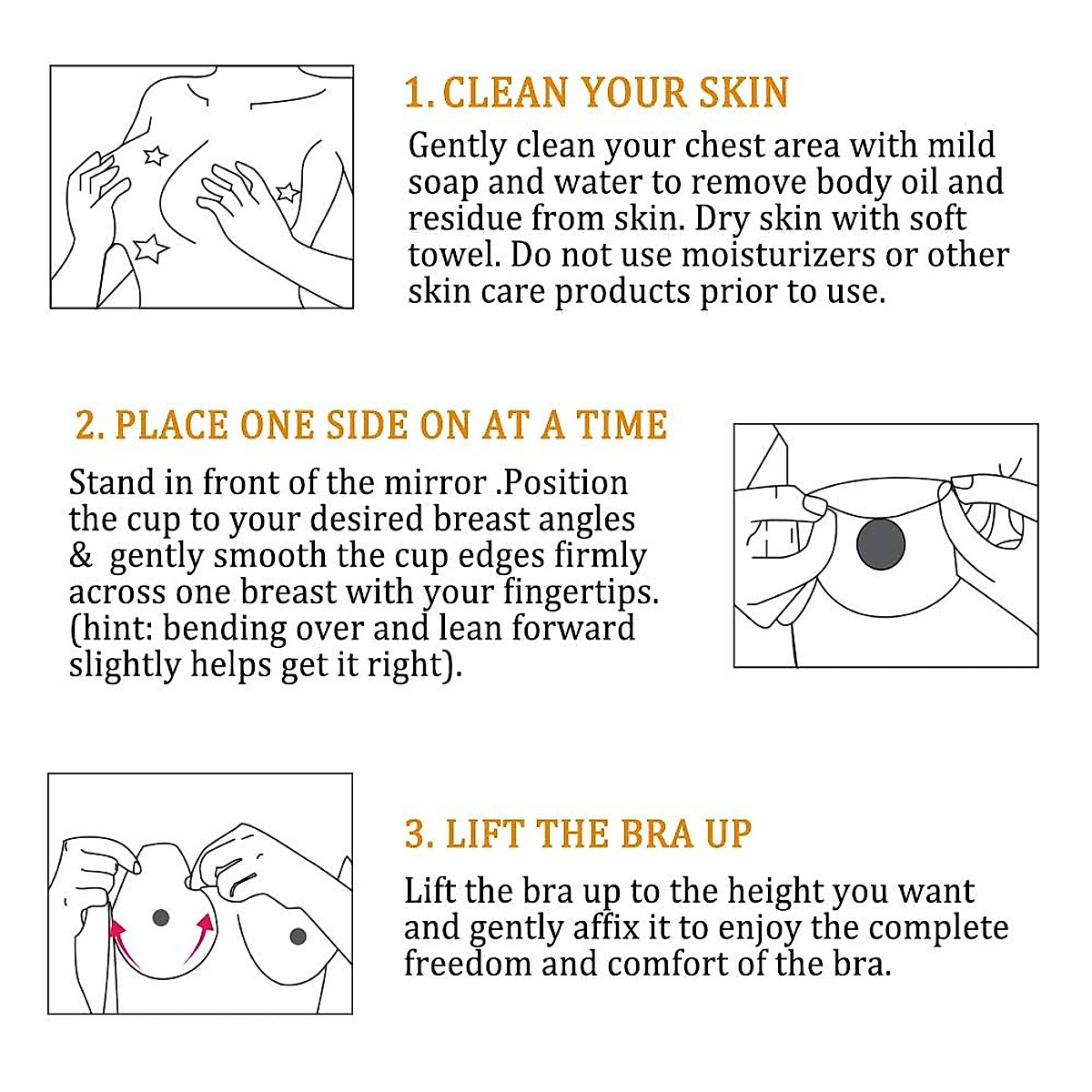 1. CLEAN YOUR SKIN

Gently clean your chest area with mild soap and water to remove body oil and residue from skin. Dry skin with soft towel. Do not use moisturizers or other skin care products prior to use.

2. PLACE ONE SIDE ON AT A TIME

Stand in front of the mirror .Position the cup to your desired breast angles & gently smooth the cup edges firmly across one breast with your fingertips. (hint: bending over and lean forward slightly helps get it right).

3. LIFT THE BRA UP

Lift the bra up to the height you want and gently affix it to enjoy the complete freedom and comfort of the bra.