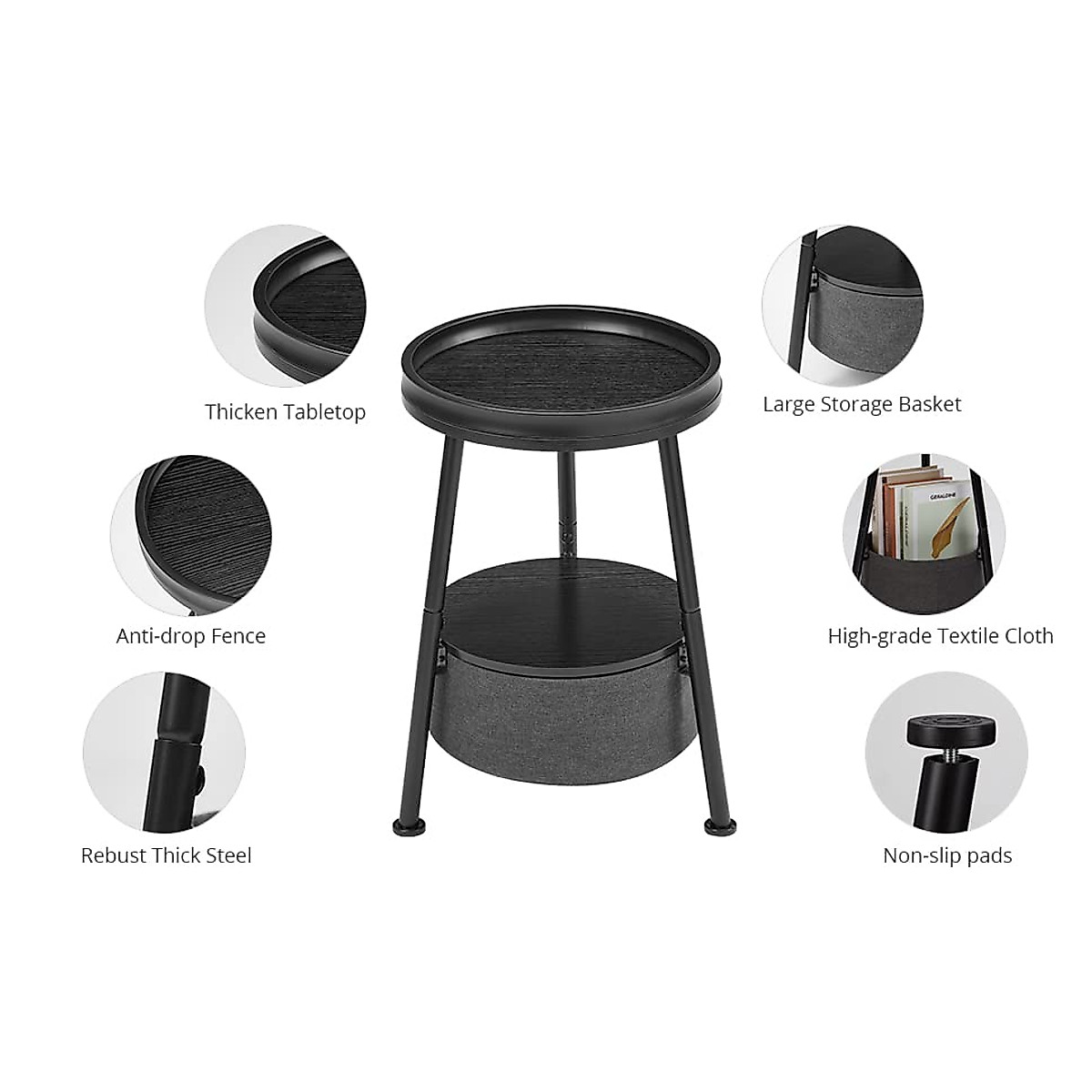 Thicken Tabletop

Anti-drop Fence

Rebust Thick Steel

Large Storage Basket

GERALDINE

High-grade Textile Cloth

Non-slip pads