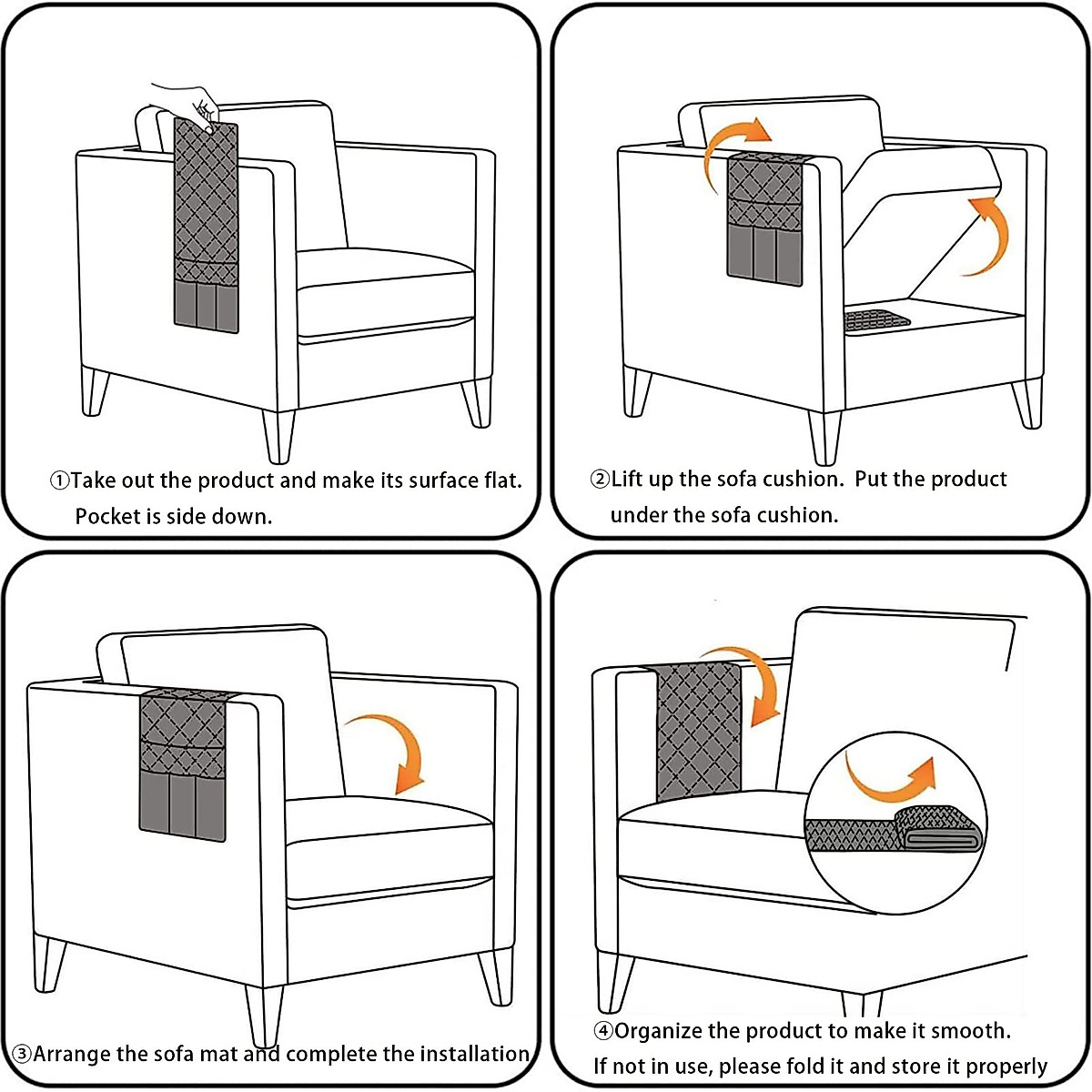 ①Take out the product and make its surface flat. Pocket is side down.

②Lift up the sofa cushion. Put the product under the sofa cushion.

③Arrange the sofa mat and complete the installation

④Organize the product to make it smooth. If not in use, please fold it and store it properly