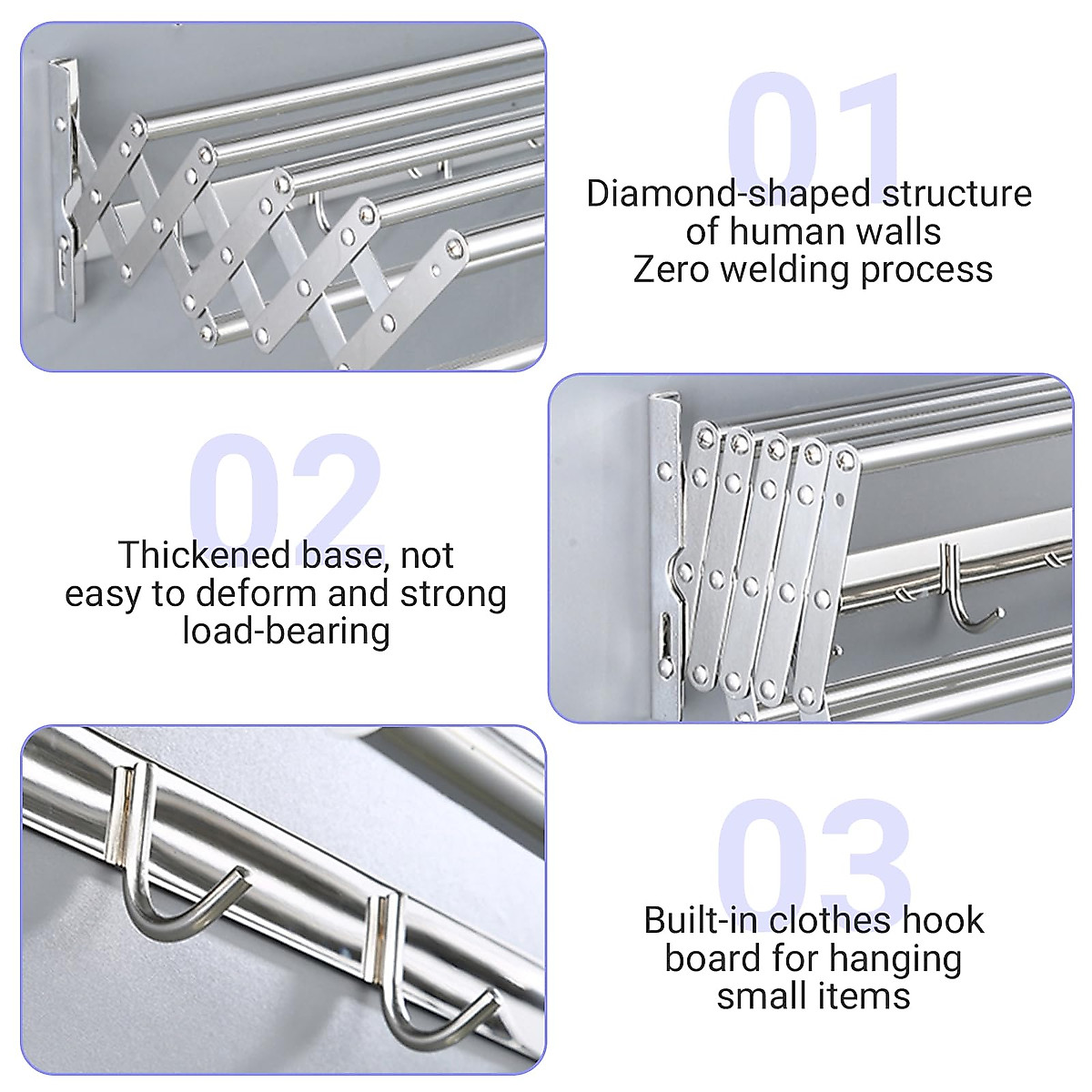 01

Diamond-shaped structure of human walls
Zero welding process

02

Thickened base, not easy to deform and strong load-bearing

03

Built-in clothes hook board for hanging small items