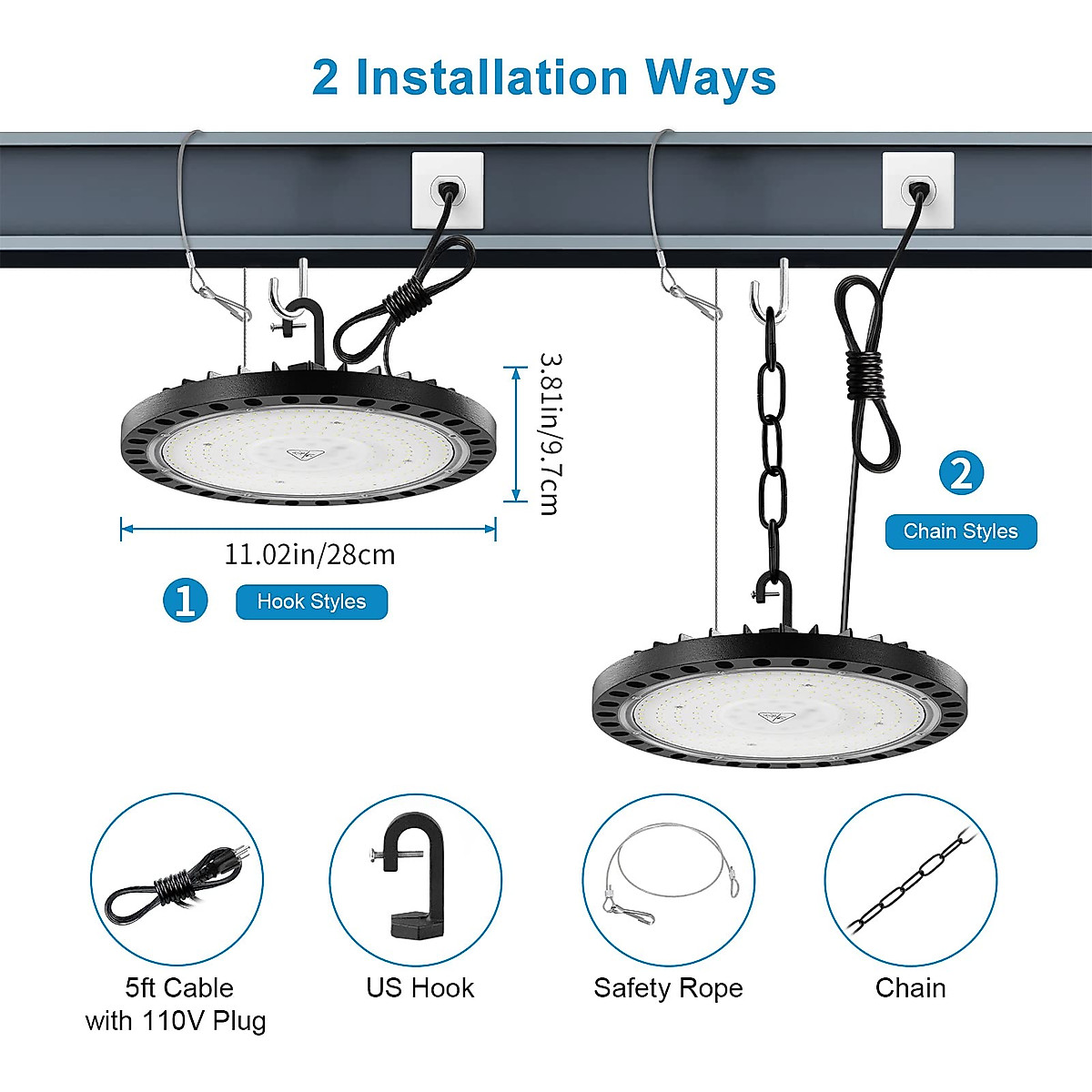 2 Installation Ways

3.81in/9.7cm

11.02in/28cm

1

Hook Styles

2

Chain Styles

5ft Cable with 110V Plug

US Hook

Safety Rope

Chain