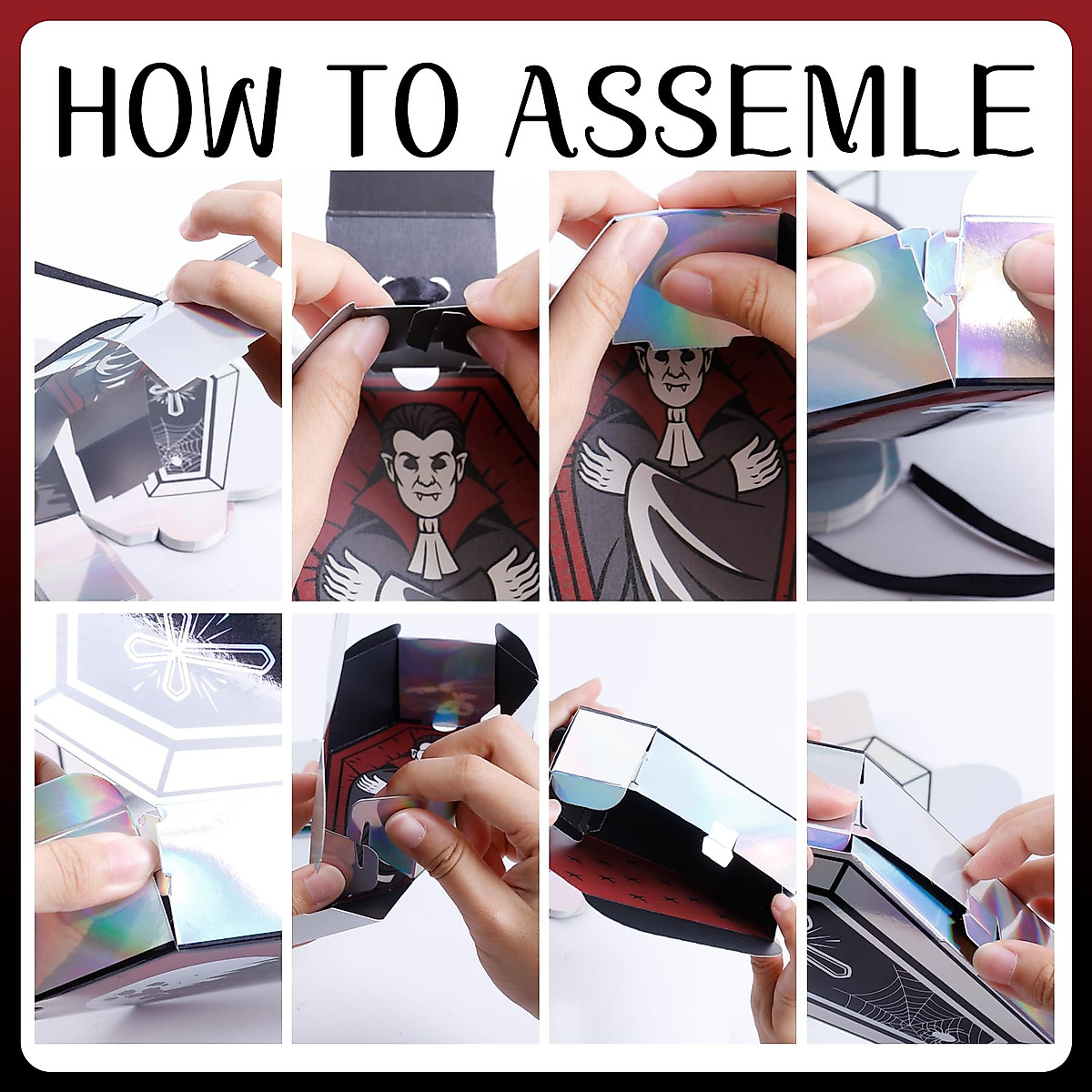 HOW TO ASSEMLE