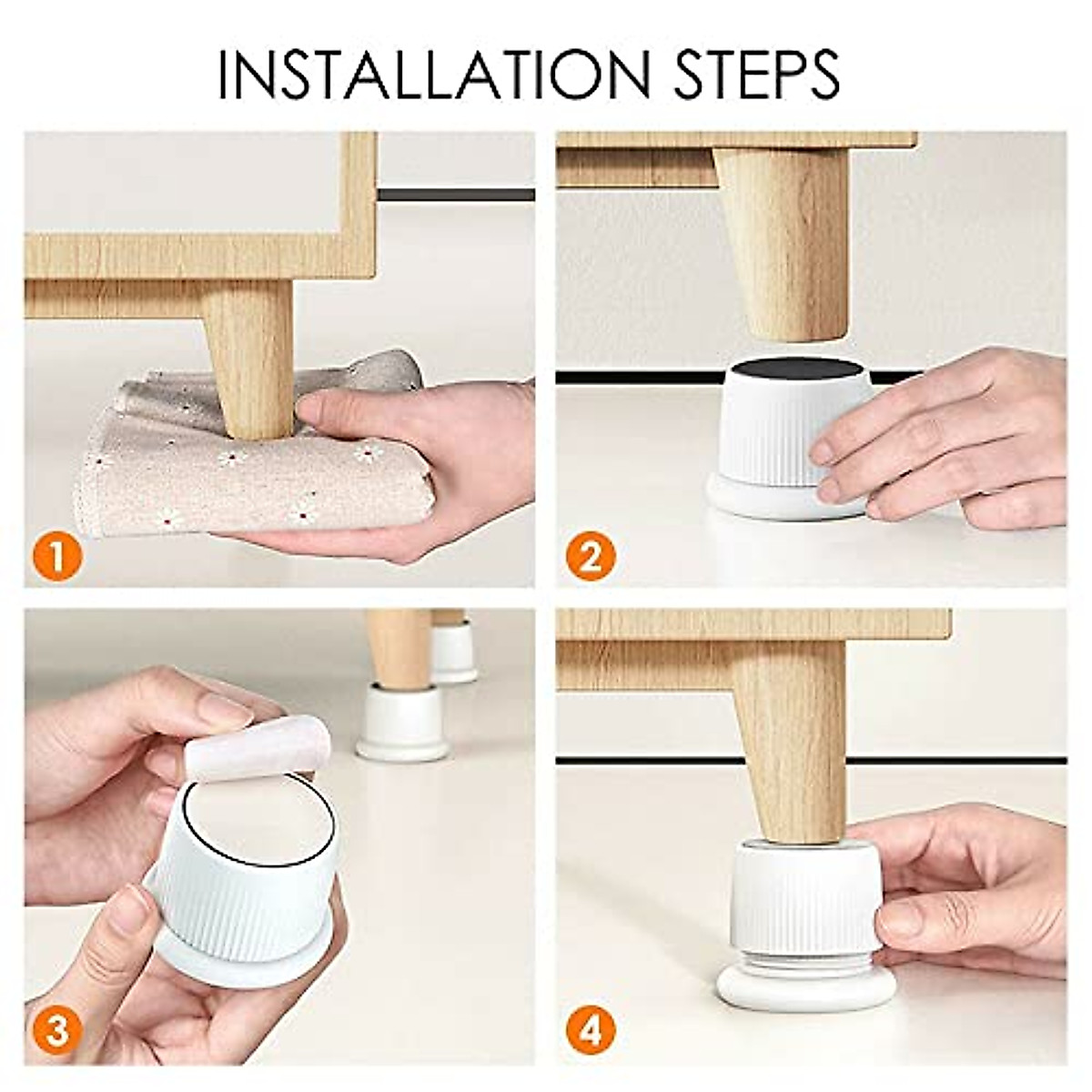 INSTALLATION STEPS

1

2

3

4