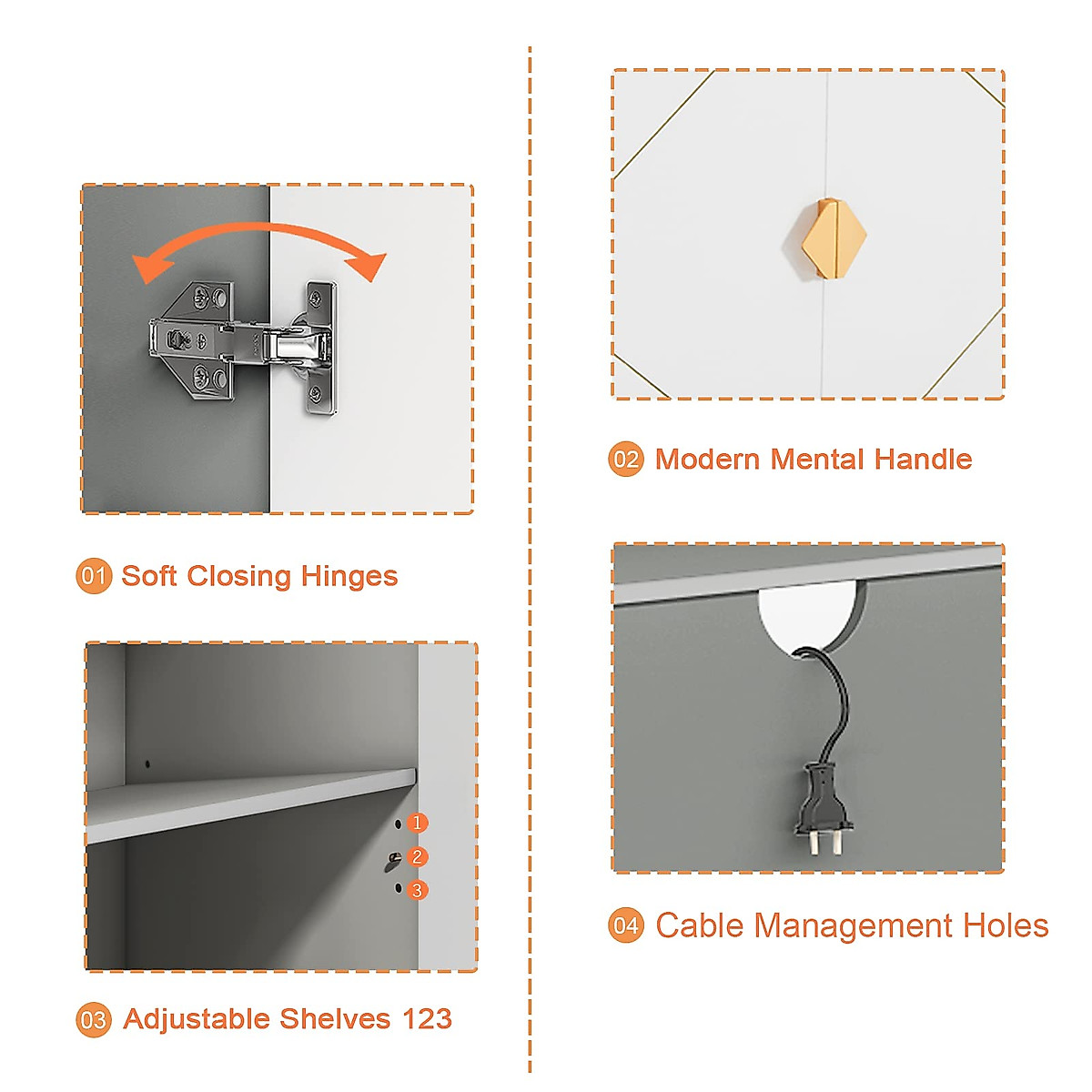 01 Soft Closing Hinges

1
2
3

03 Adjustable Shelves 123

02 Modern Mental Handle

04 Cable Management Holes