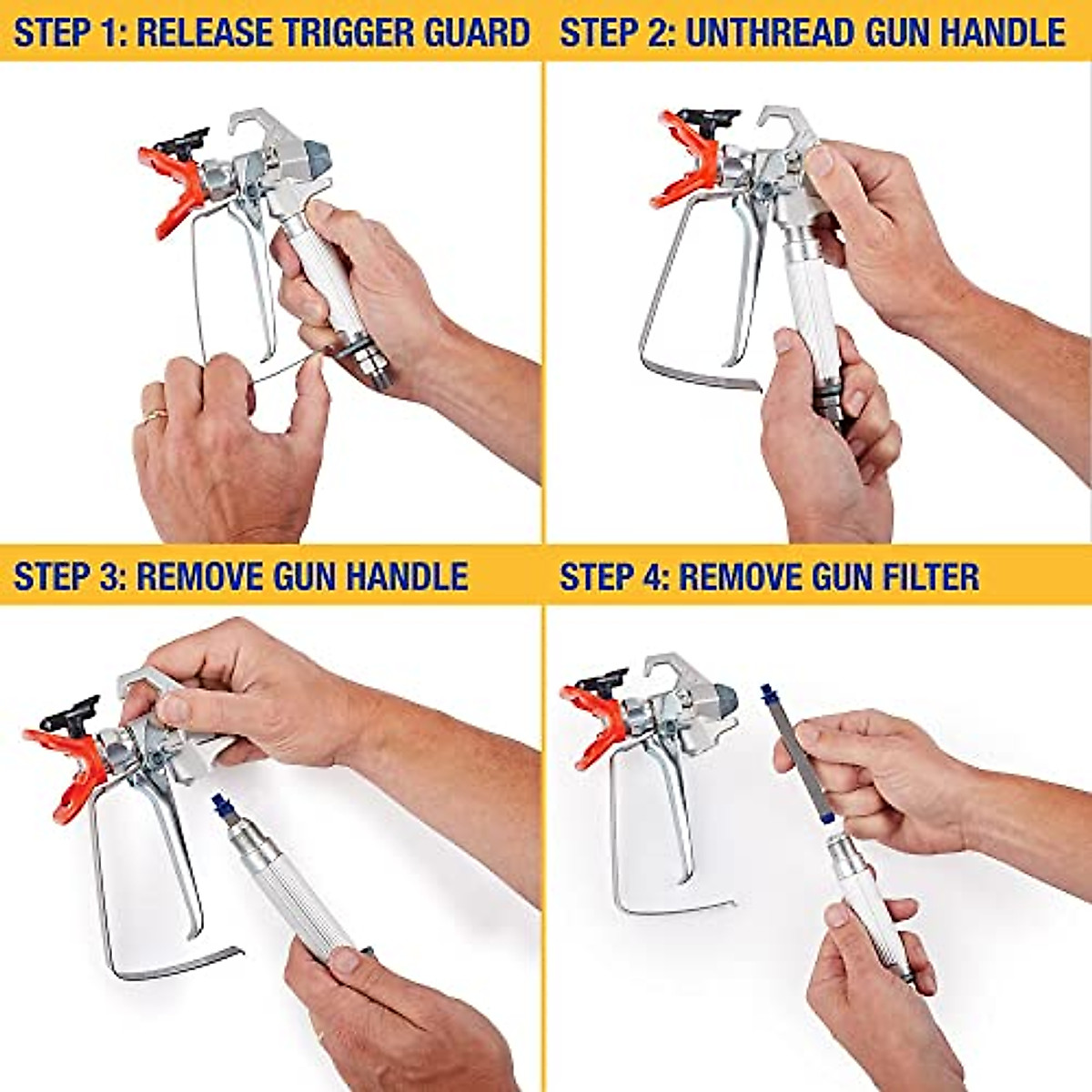 STEP 1: RELEASE TRIGGER GUARD

STEP 2: UNTHREAD GUN HANDLE

STEP 3: REMOVE GUN HANDLE

STEP 4: REMOVE GUN FILTER