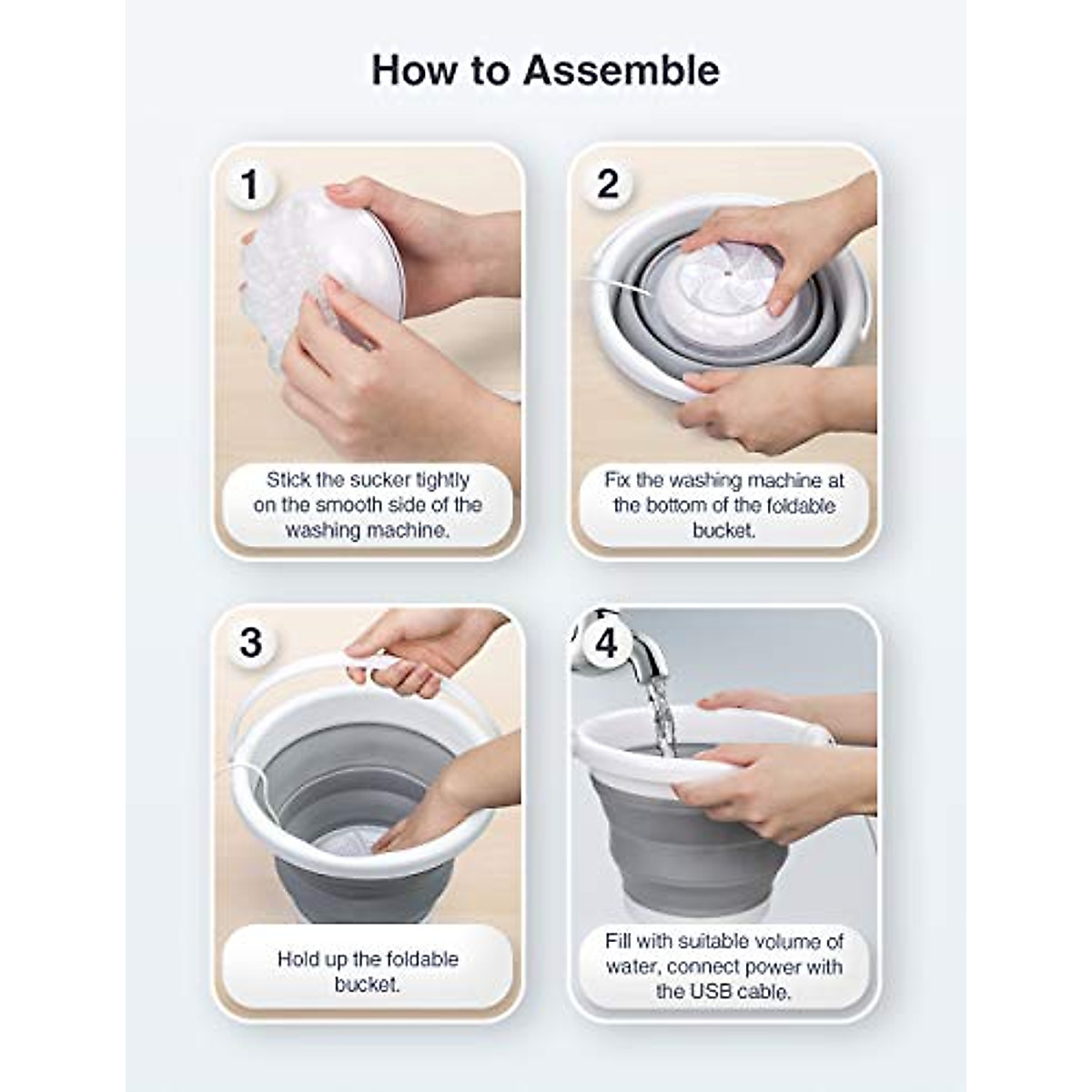 How to Assemble

1

Stick the sucker tightly on the smooth side of the washing machine.

2

Fix the washing machine at the bottom of the foldable bucket.

3

Hold up the foldable bucket.

4

Fill with suitable volume of water, connect power with the USB cable.