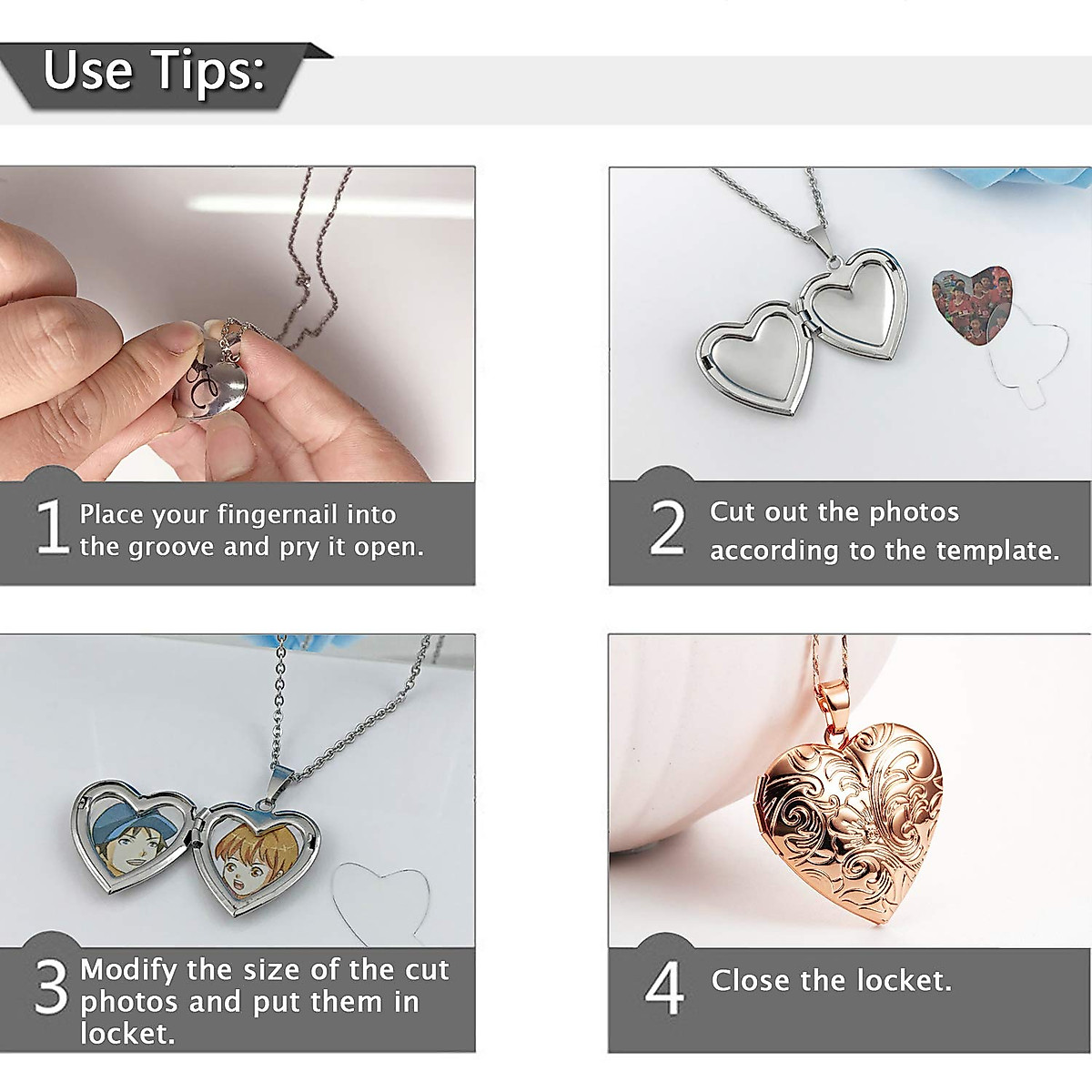 Use Tips:

1 Place your fingernail into the groove and pry it open.

2 Cut out the photos according to the template.

3 Modify the size of the cut photos and put them in locket.

4 Close the locket.