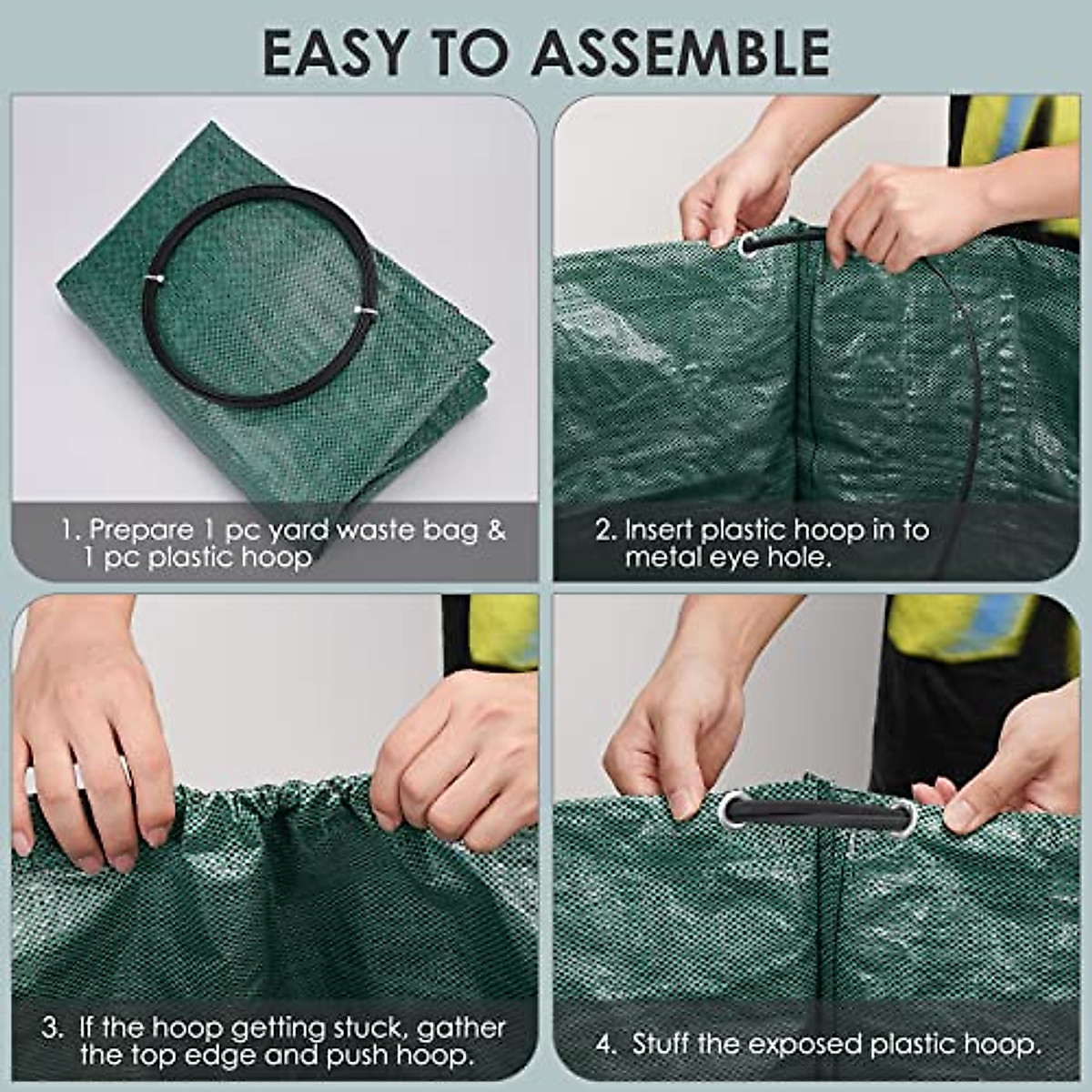 EASY TO ASSEMBLE

1. Prepare 1 pc yard waste bag & 1 pc plastic hoop

2. Insert plastic hoop in to metal eye hole.

3. If the hoop getting stuck, gather the top edge and push hoop.

4. Stuff the exposed plastic hoop.