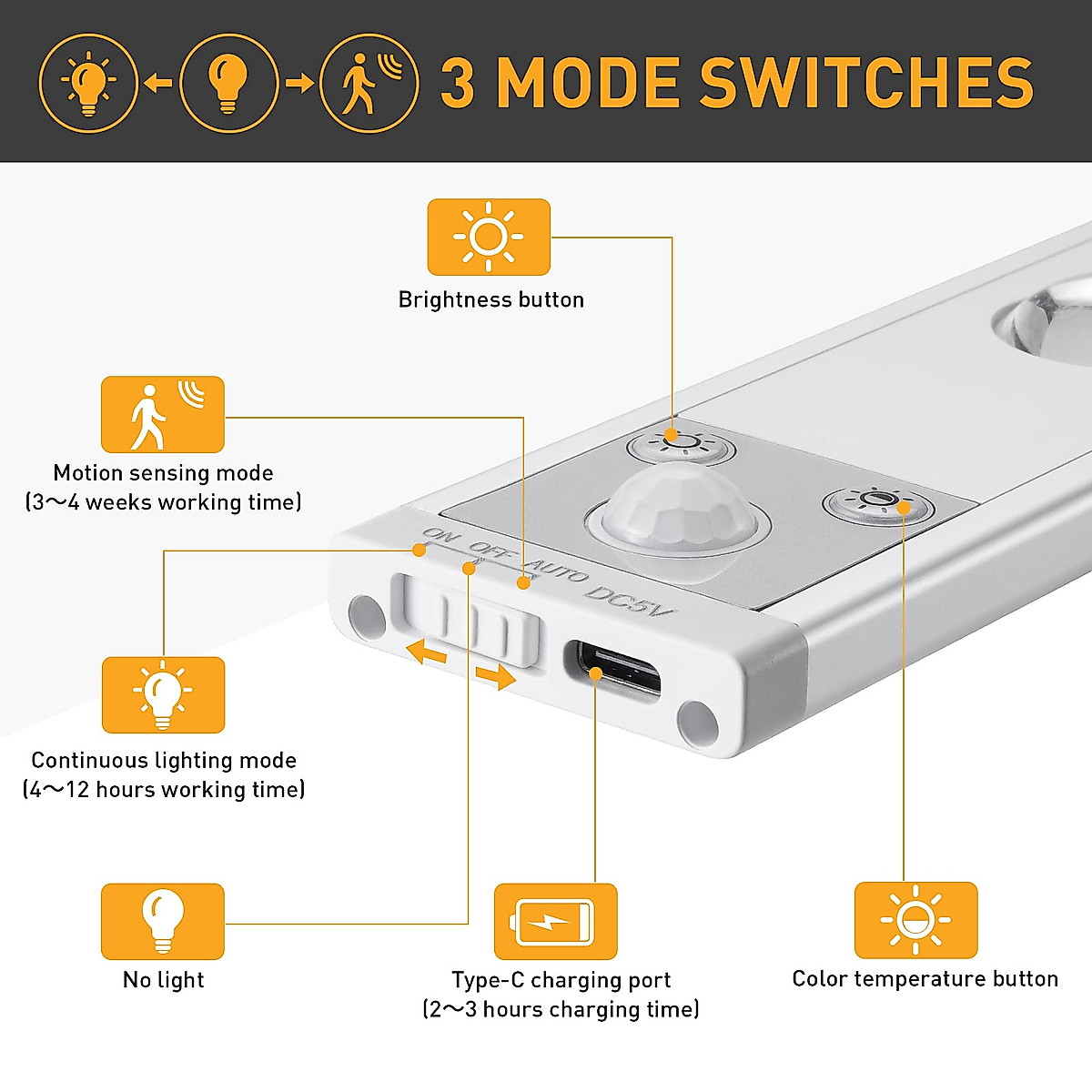 3 MODE SWITCHES

Brightness button

Motion sensing mode
(3～4 weeks working time)

ON OFF AUTO DC5V

Continuous lighting mode
(4～12 hours working time)

No light

Type-C charging port
(2～3 hours charging time)

Color temperature button