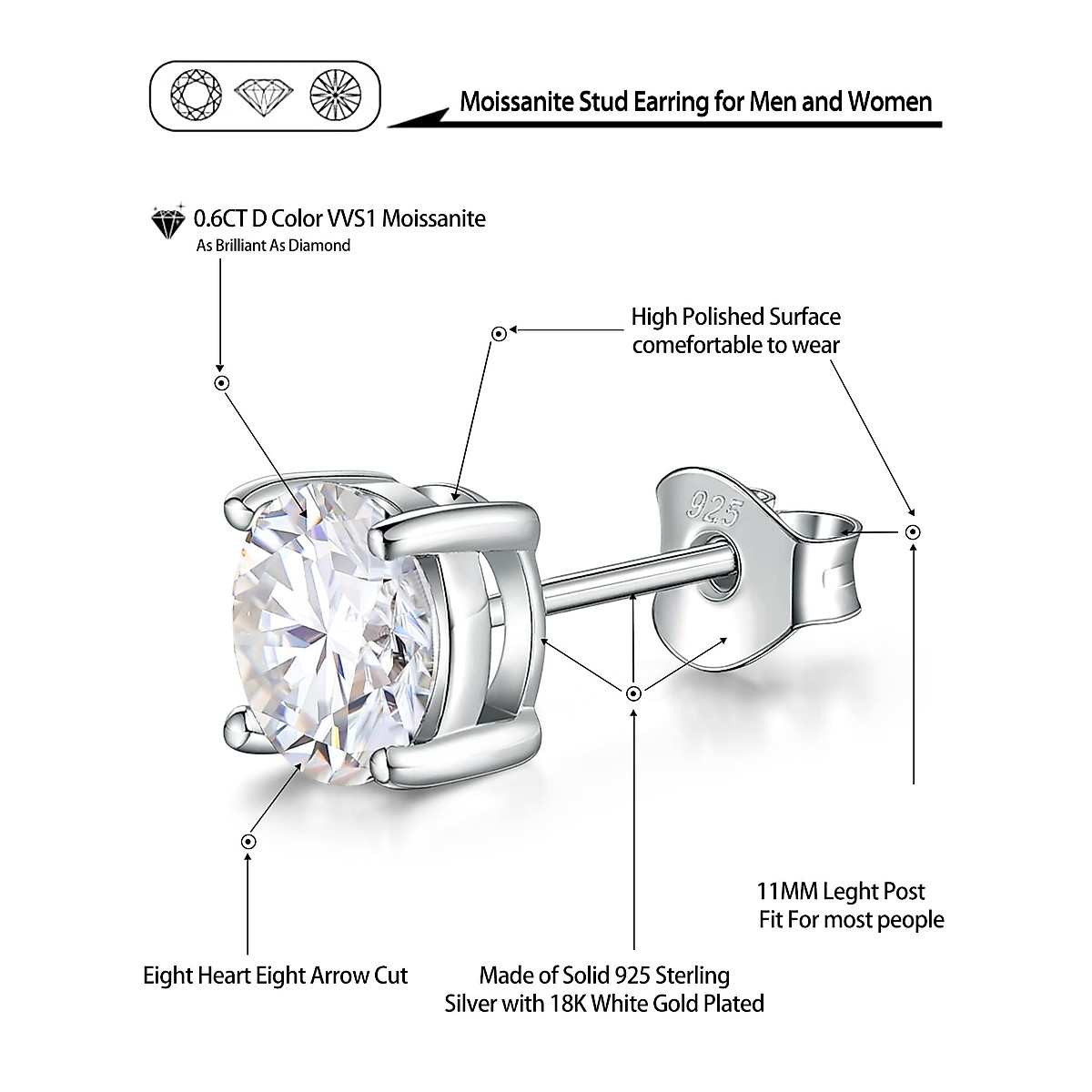 Moissanite Stud Earring for Men and Women

0.6CT D Color VVS1 Moissanite
As Brilliant As Diamond

High Polished Surface
comefortable to wear

925

11MM Leght Post
Fit For most people

Eight Heart Eight Arrow Cut

Made of Solid 925 Sterling
Silver with 18K White Gold Plated