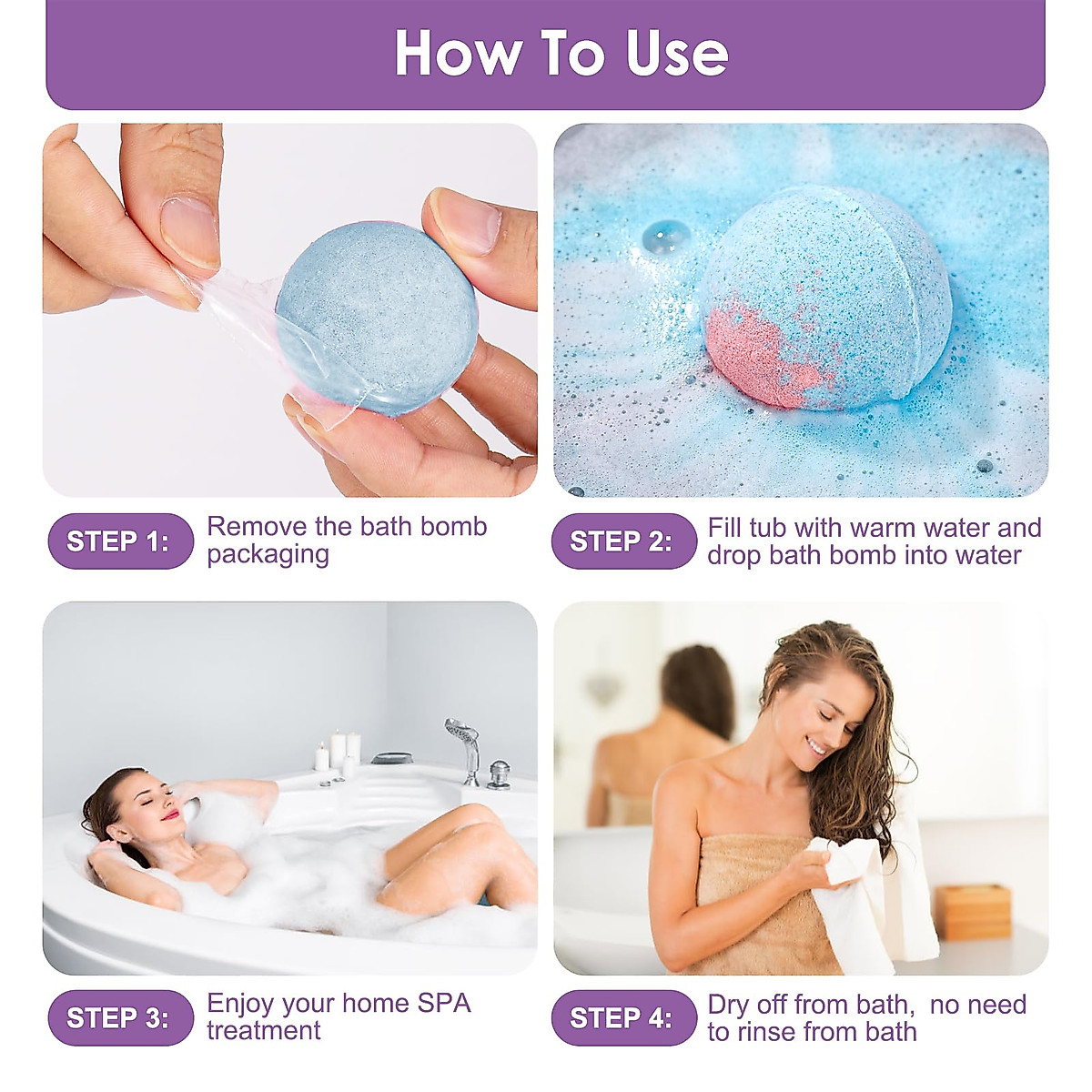 How To Use

STEP 1: Remove the bath bomb packaging

STEP 2: Fill tub with warm water and drop bath bomb into water

STEP 3: Enjoy your home SPA treatment

STEP 4: Dry off from bath,  no need to rinse from bath