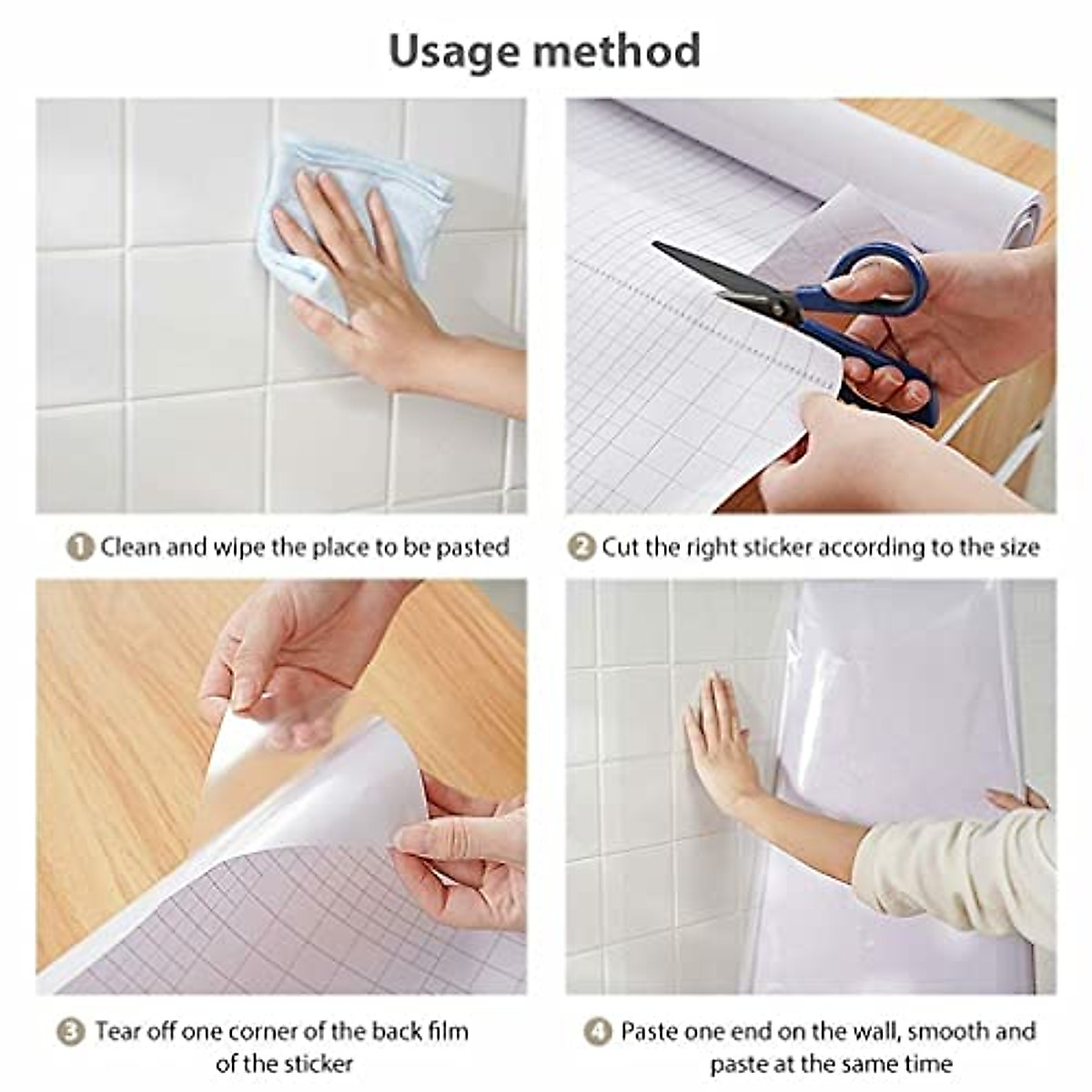 Usage method

1 Clean and wipe the place to be pasted

2 Cut the right sticker according to the size

3 Tear off one corner of the back film of the sticker

4 Paste one end on the wall, smooth and paste at the same time