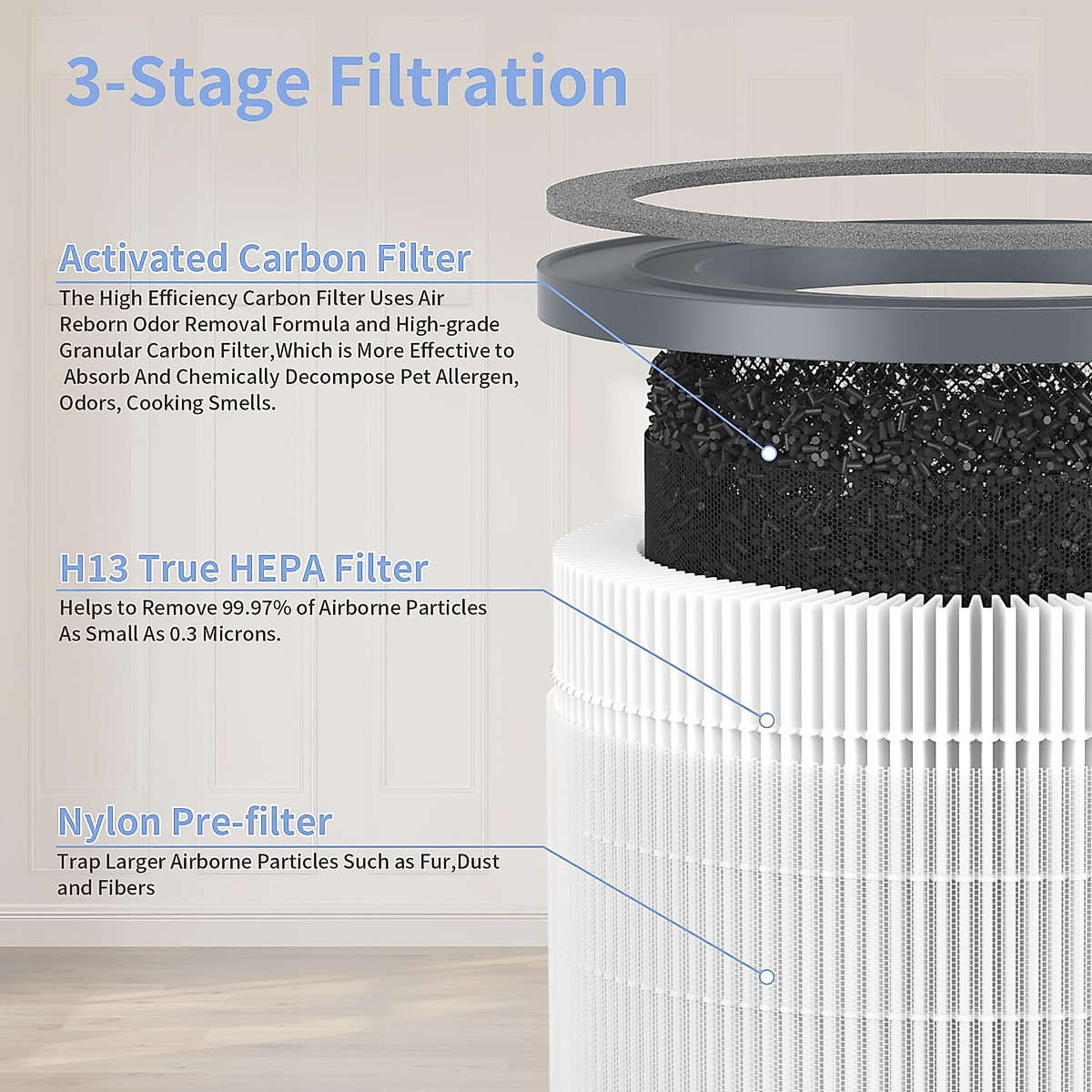 3-Stage Filtration

Activated Carbon Filter

The High Efficiency Carbon Filter Uses Air Reborn Odor Removal Formula and High-grade Granular Carbon Filter,Which is More Effective to Absorb And Chemically Decompose Pet Allergen, Odors, Cooking Smells.

H13 True HEPA Filter

Helps to Remove 99.97% of Airborne Particles As Small As 0.3 Microns.

Nylon Pre-filter

Trap Larger Airborne Particles Such as Fur,Dust and Fibers