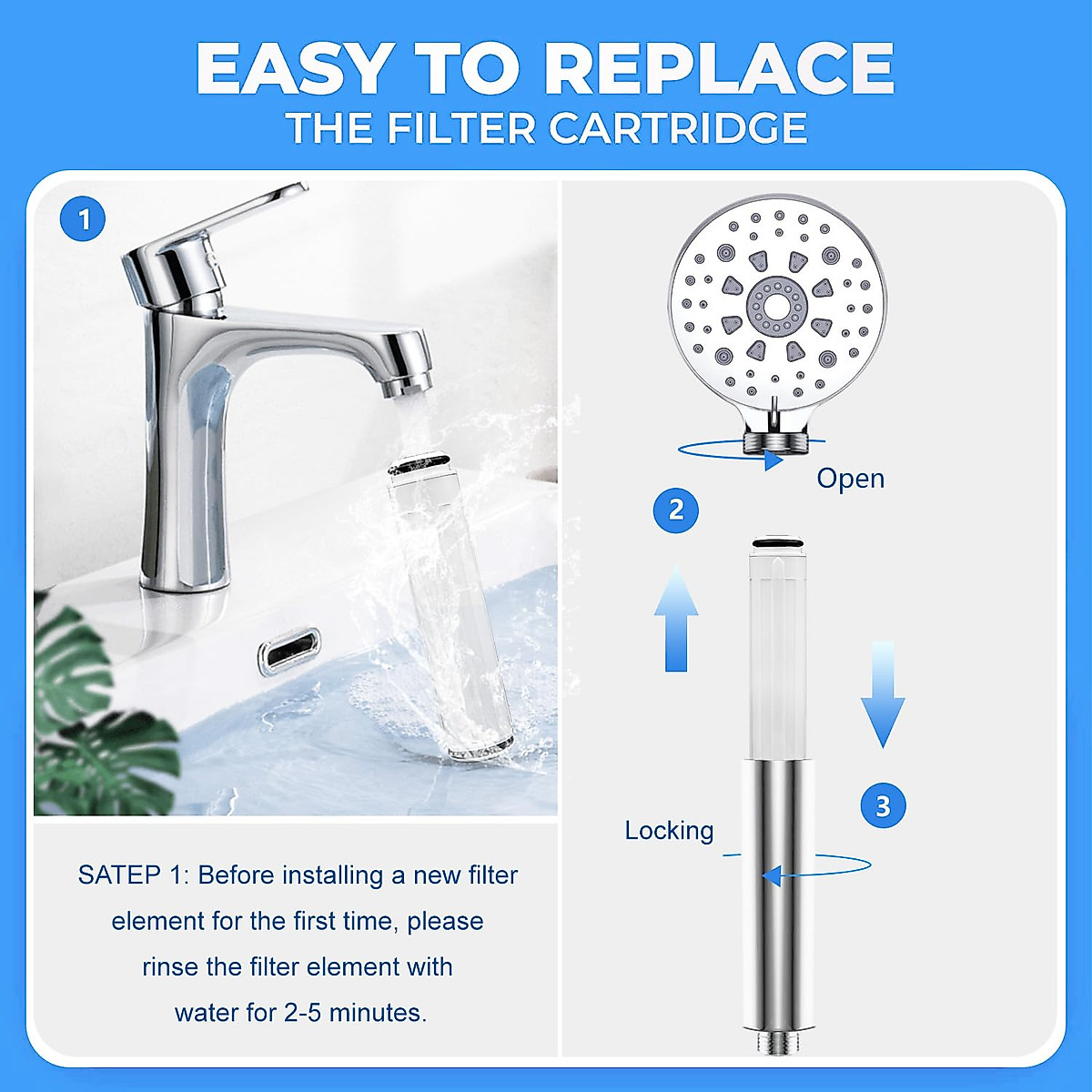 EASY TO REPLACE
THE FILTER CARTRIDGE

1

SATEP 1: Before installing a new filter element for the first time, please rinse the filter element with water for 2-5 minutes.

Open

2

3

Locking