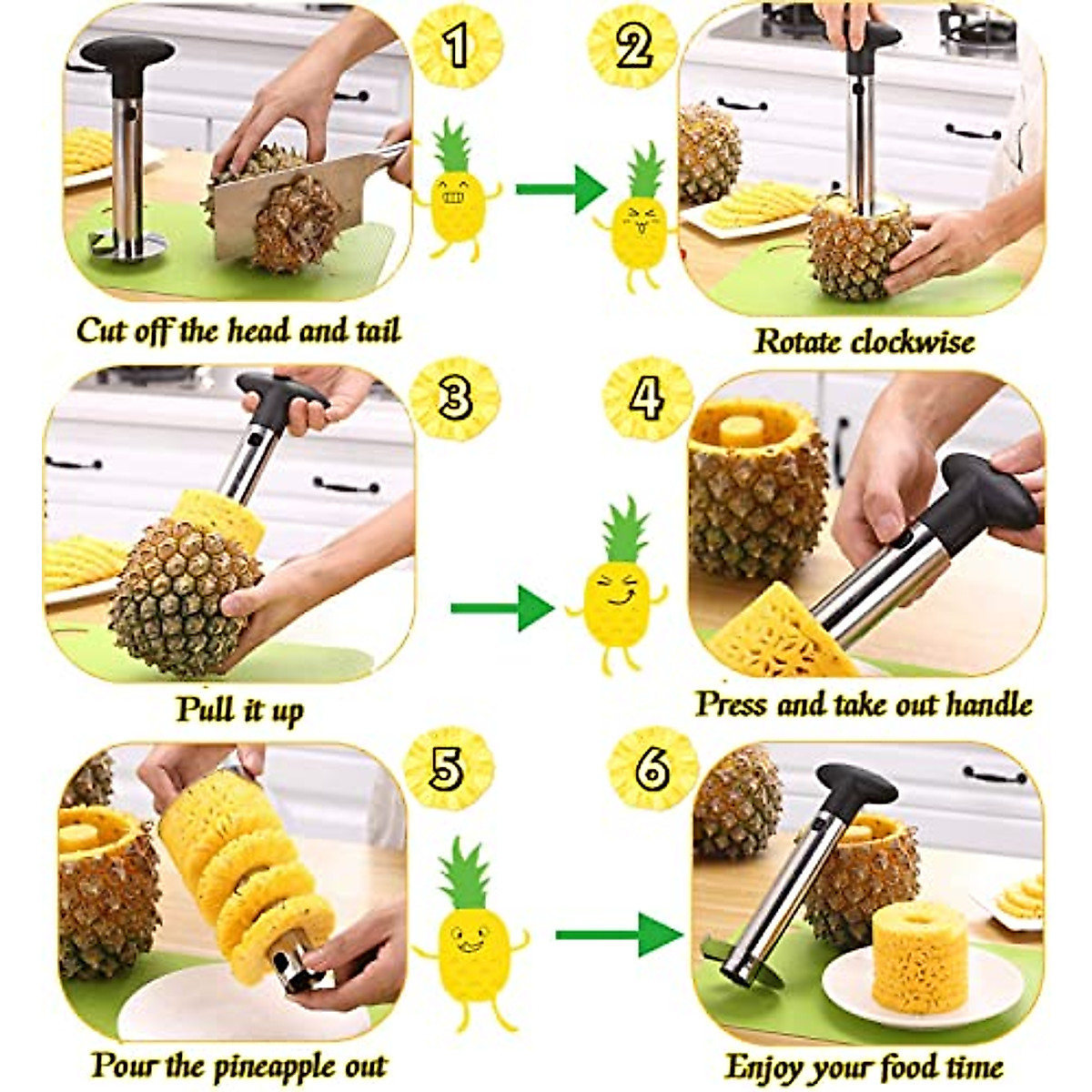 1

Cut off the head and tail

2

Rotate clockwise

3

Pull it up

4

Press and take out handle

5

Pour the pineapple out

6

Enjoy your food time