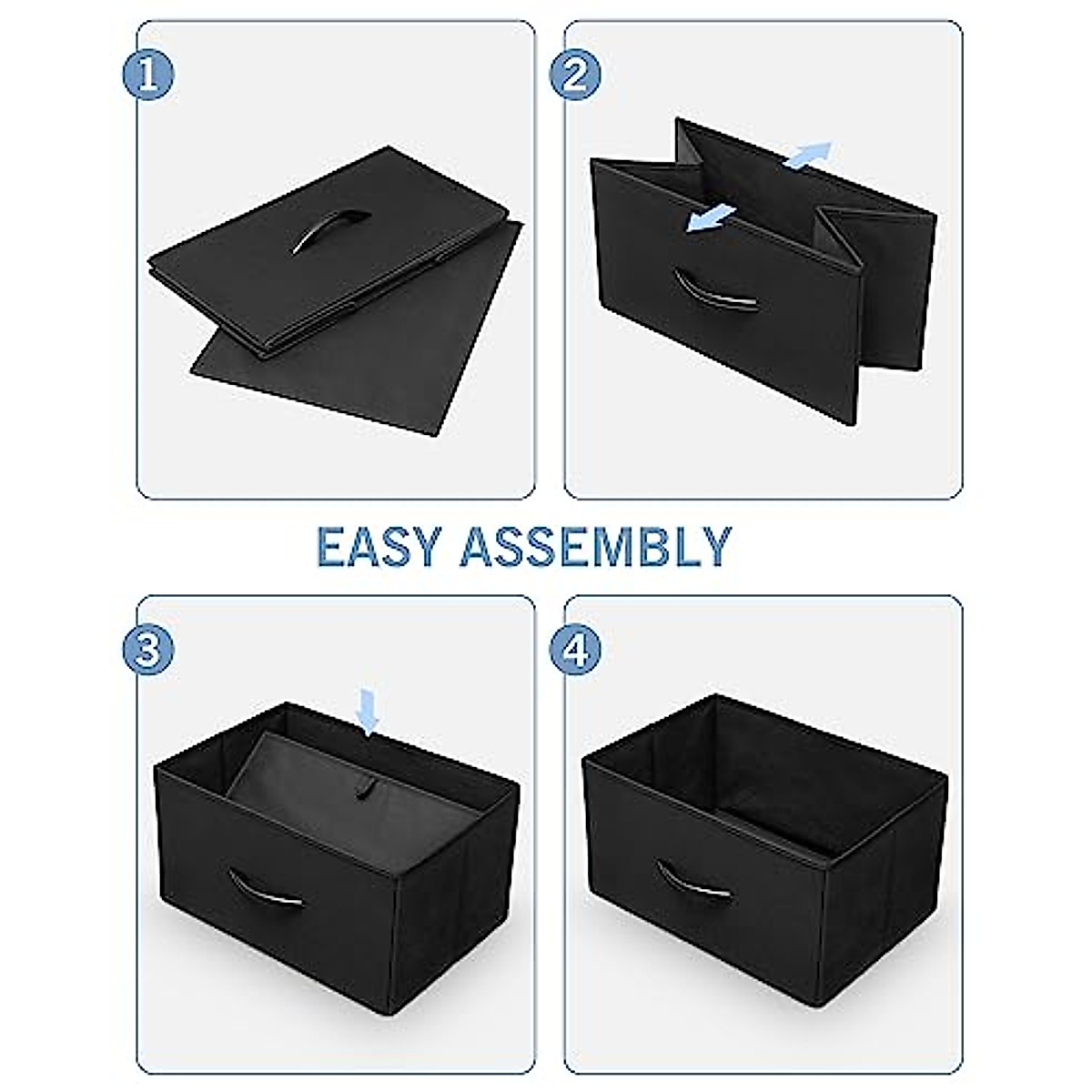 1

2

EASY ASSEMBLY

3

4