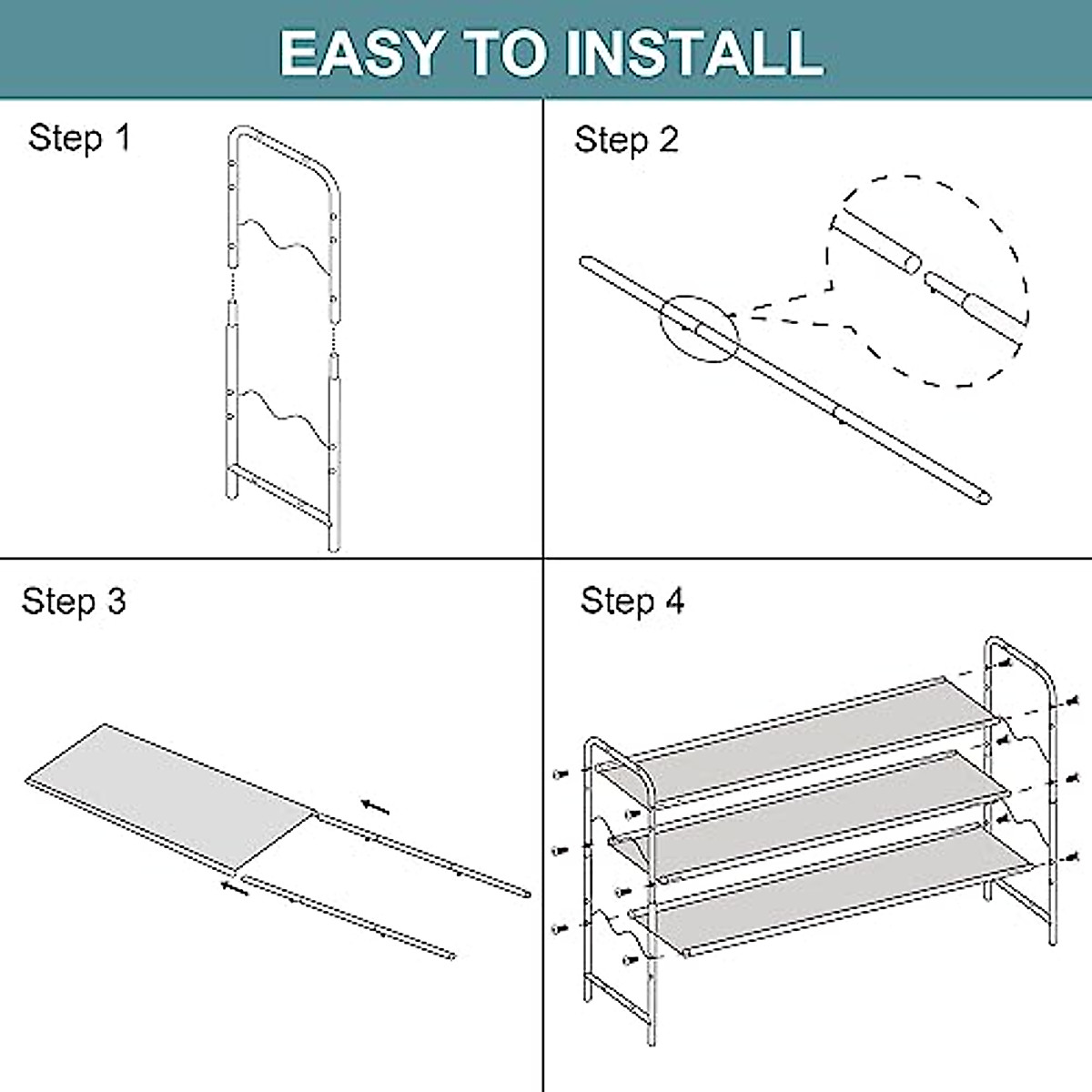 EASY TO INSTALL

Step 1

Step 2

Step 3

Step 4