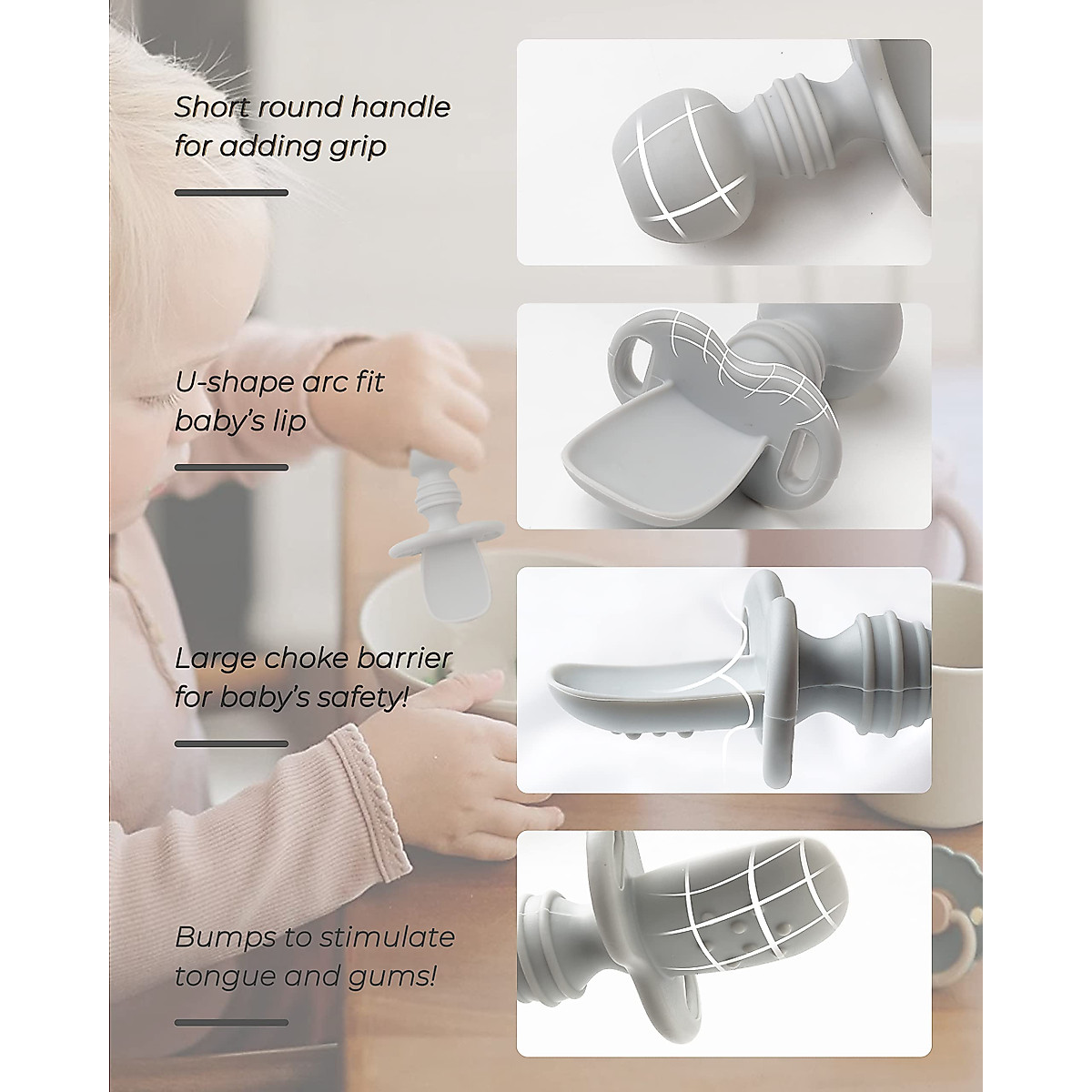 Short round handle for adding grip

U-shape arc fit baby's lip

Large choke barrier for baby's safety!

Bumps to stimulate tongue and gums!