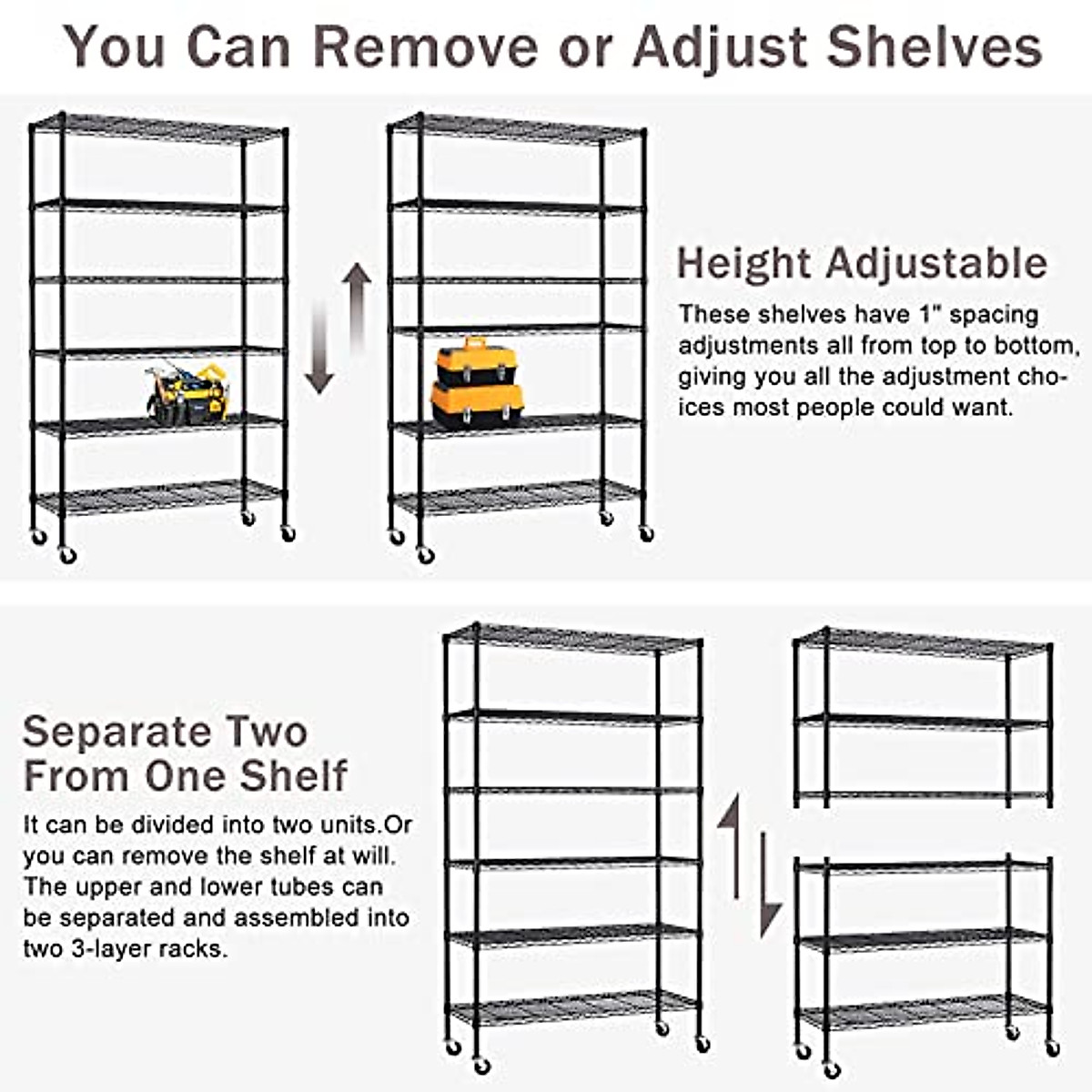 You Can Remove or Adjust Shelves

Height Adjustable

These shelves have 1" spacing adjustments all from top to bottom, giving you all the adjustment choices most people could want.

Separate Two From One Shelf

It can be divided into two units.Or you can remove the shelf at will. The upper and lower tubes can be separated and assembled into two 3-layer racks.