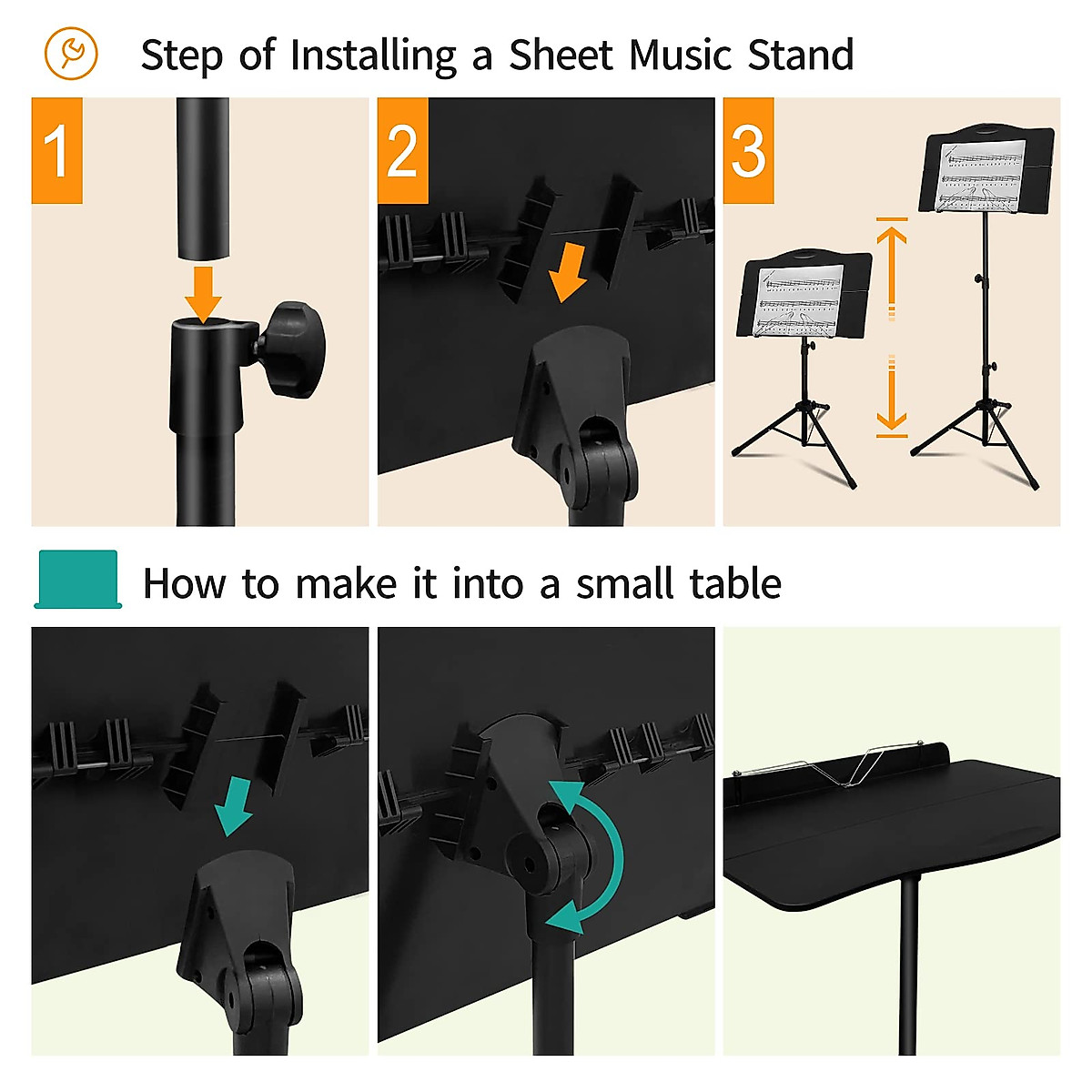 Step of Installing a Sheet Music Stand

1

2

3

How to make it into a small table