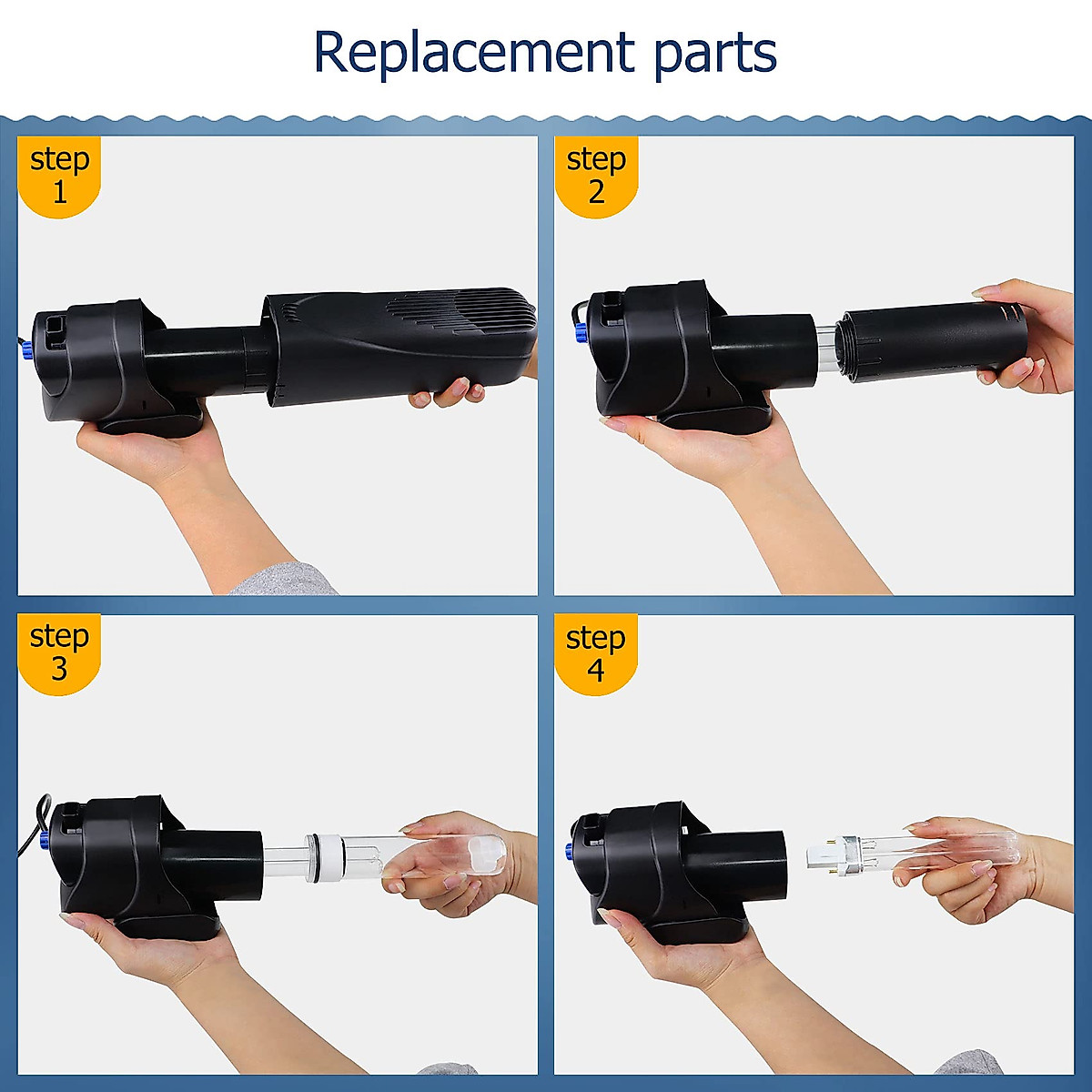 Replacement parts

step
1

step
2

step
3

step
4