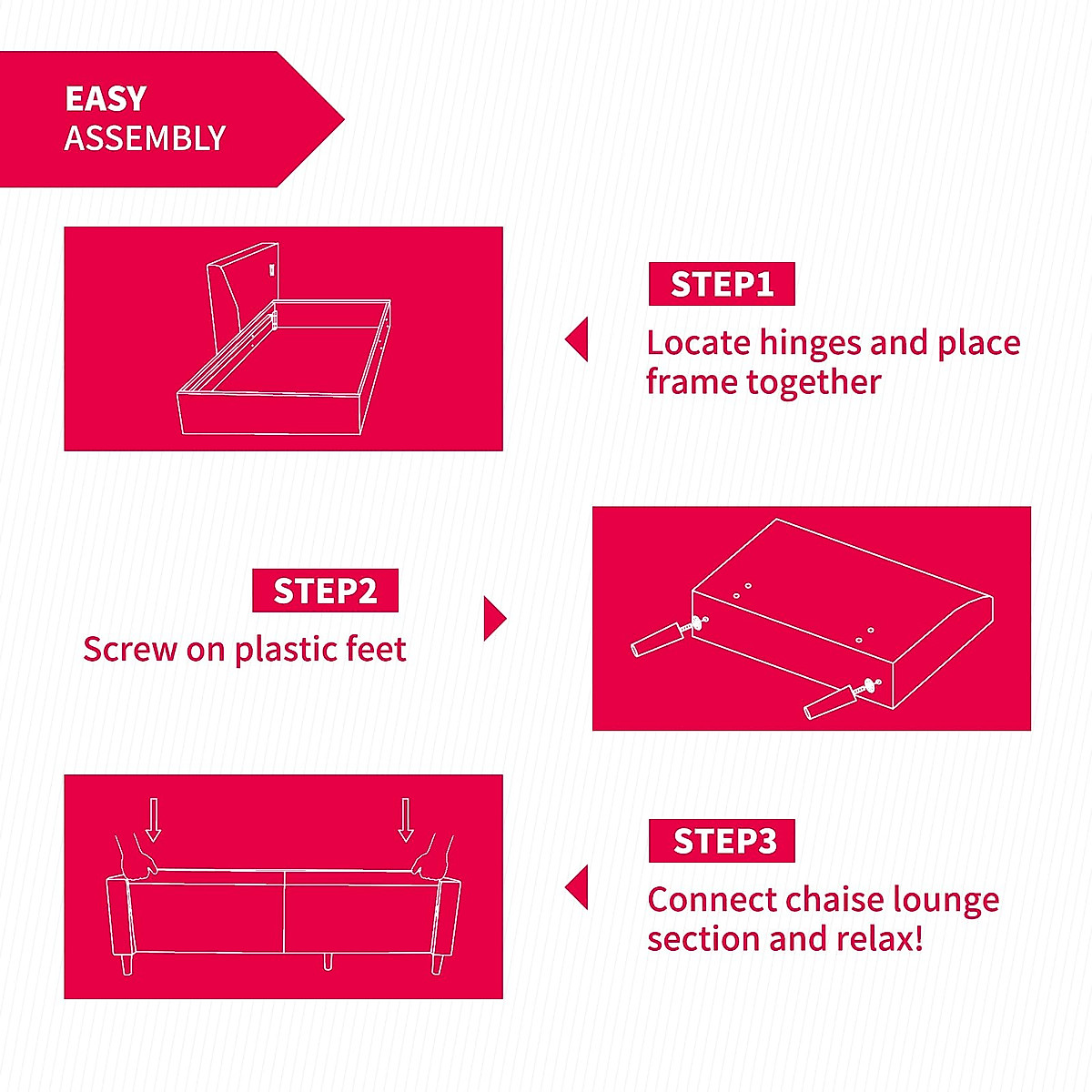 EASY
ASSEMBLY

STEP1
Locate hinges and place frame together

STEP2
Screw on plastic feet

STEP3
Connect chaise lounge section and relax!